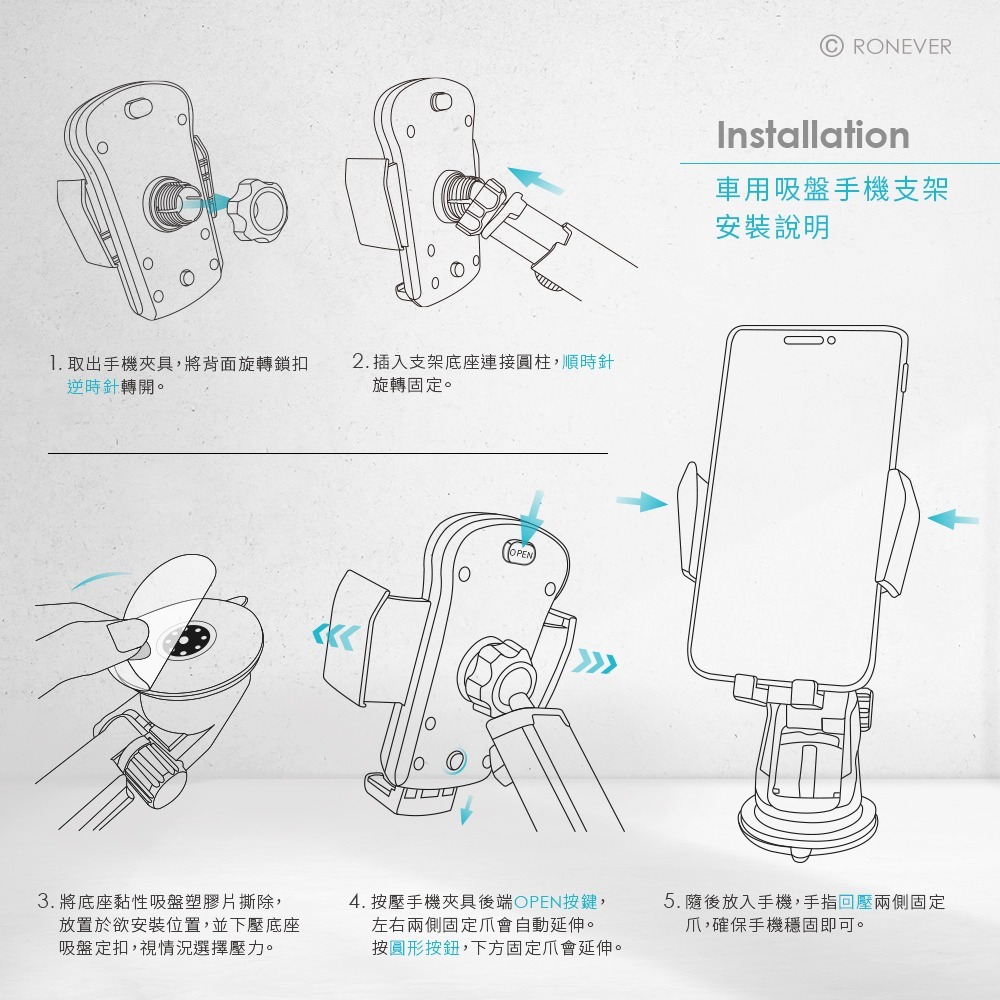 © RONEVER

Installation

車用吸盤手機支架
安裝說明

1. 取出手機夾具，將背面旋轉鎖扣逆時針轉開。

2. 插入支架底座連接圓柱，順時針旋轉固定。

OPEN

3. 將底座黏性吸盤塑膠片撕除，放置於欲安裝位置，並下壓底座吸盤定扣，視情況選擇壓力。

4. 按壓手機夾具後端OPEN按鍵，左右兩側固定爪會自動延伸。按圓形按鈕，下方固定爪會延伸。

5. 隨後放入手機，手指回壓兩側固定爪，確保手機穩固即可。