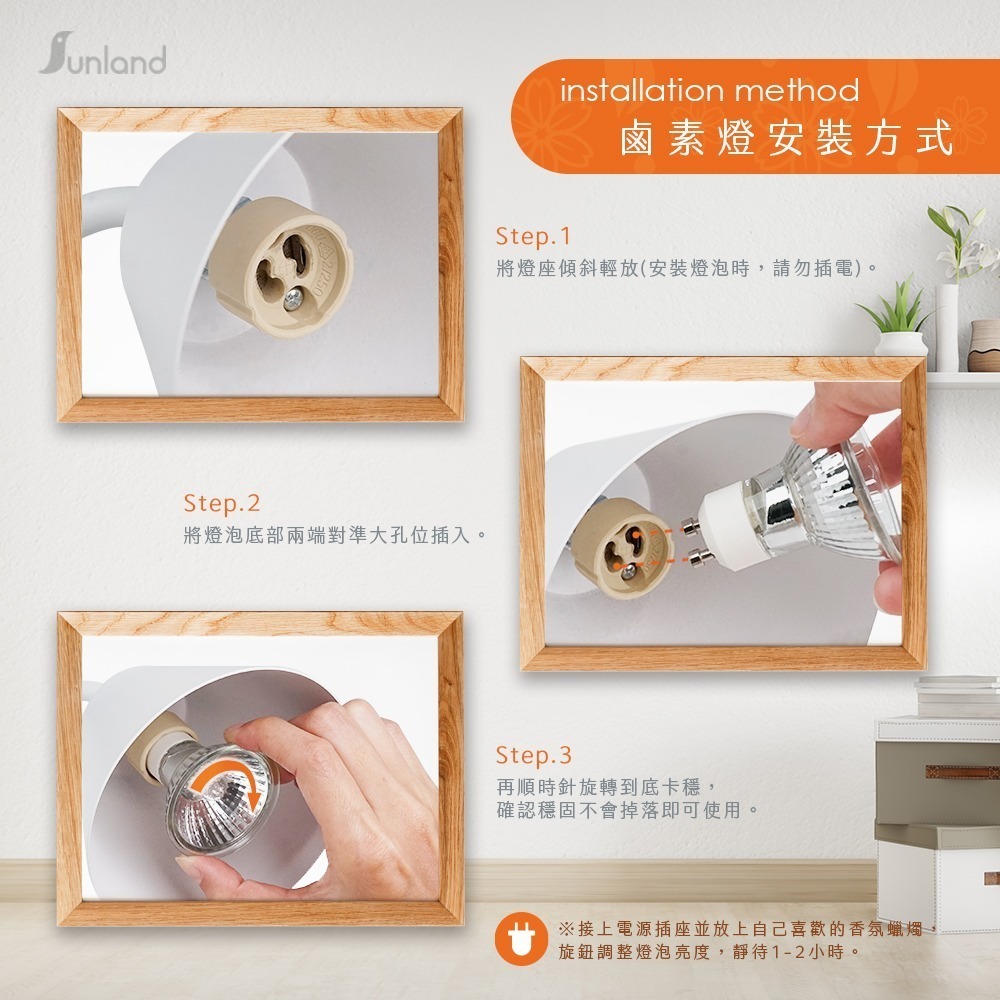 Sunland

installation method
鹵素燈安裝方式

Step.1
將燈座傾斜輕放(安裝燈泡時，請勿插電)。

Step.2
將燈泡底部兩端對準大孔位插入。

Step.3
再順時針旋轉到底卡穩，
確認穩固不會掉落即可使用。

※接上電源插座並放上自己喜歡的香氛蠟燭，
旋鈕調整燈泡亮度，靜待1-2小時。