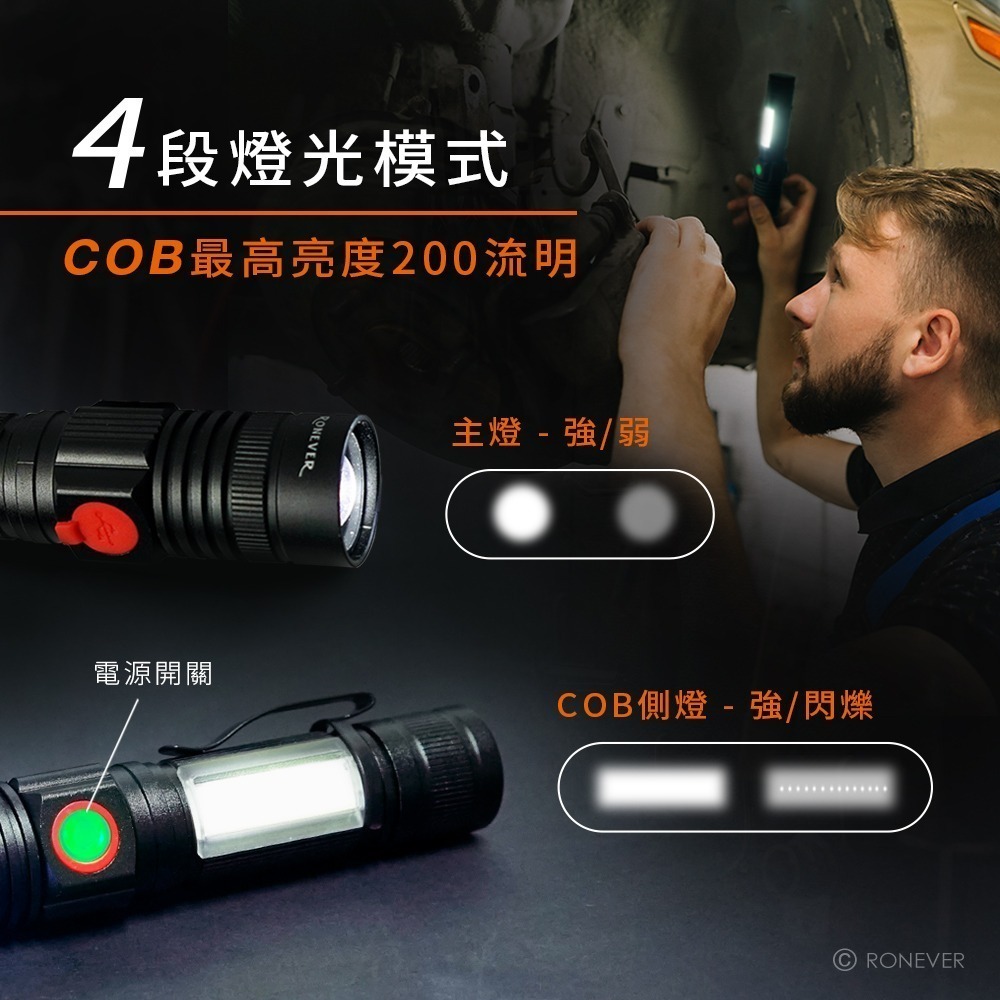 4段燈光模式

COB最高亮度200流明

RONEVER

主燈 - 強/弱

電源開關

COB側燈 - 強/閃爍

© RONEVER