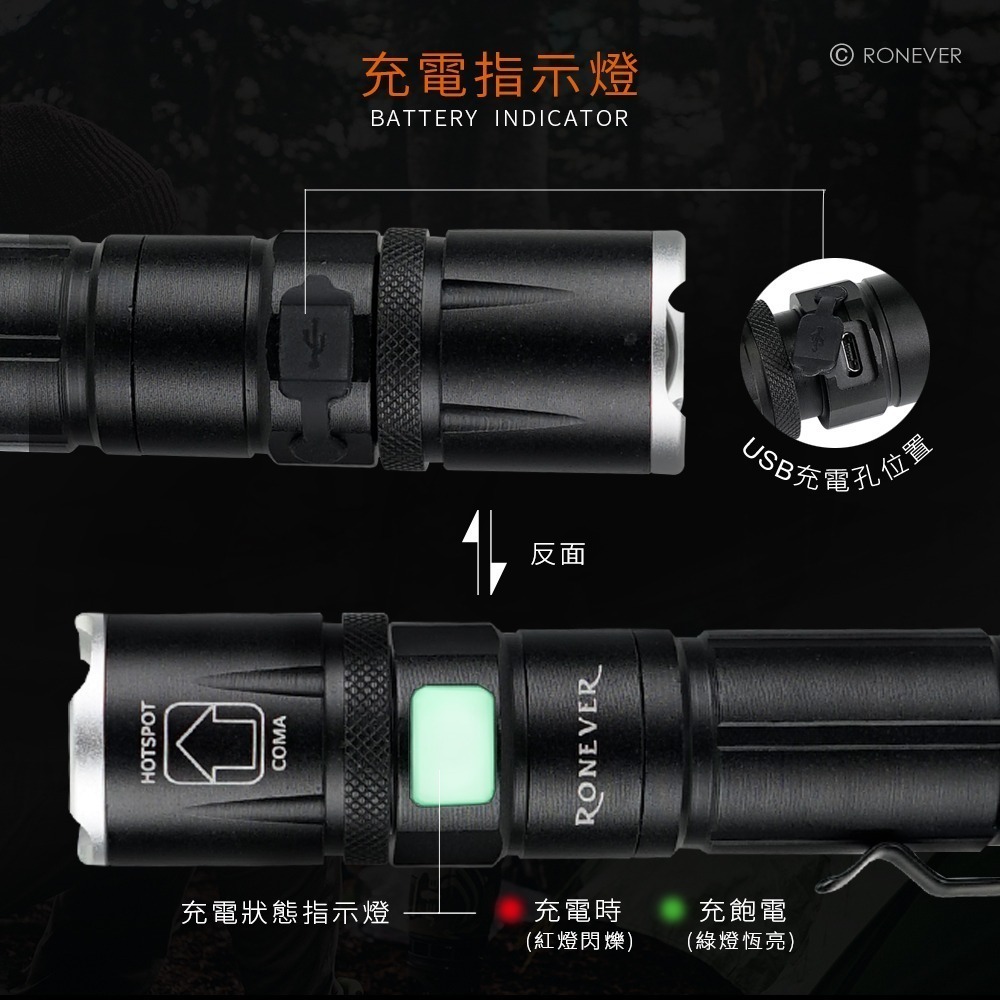 充電指示燈
BATTERY INDICATOR

© RONEVER

USB充電孔位置

反面

HOTSPOT
COMA

RONEVER

充電狀態指示燈

充電時
(紅燈閃爍)

充飽電
(綠燈恆亮)