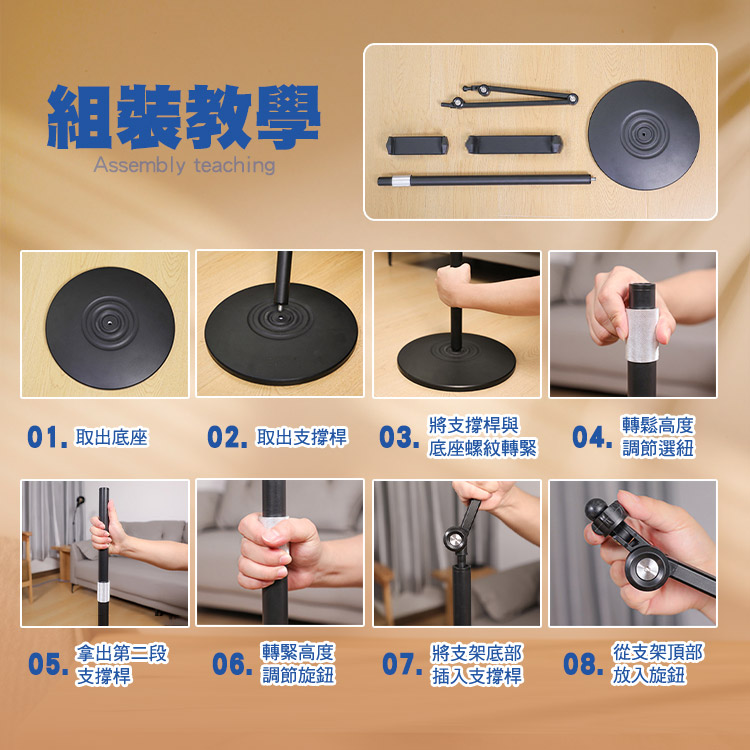 組裝教學
Assembly teaching

01. 取出底座

02. 取出支撐桿

03. 將支撐桿與底座螺紋轉緊

04. 轉鬆高度調節選紐

05. 拿出第二段支撐桿

06. 轉緊高度調節旋鈕

07. 將支架底部插入支撐桿

08. 從支架頂部放入旋鈕