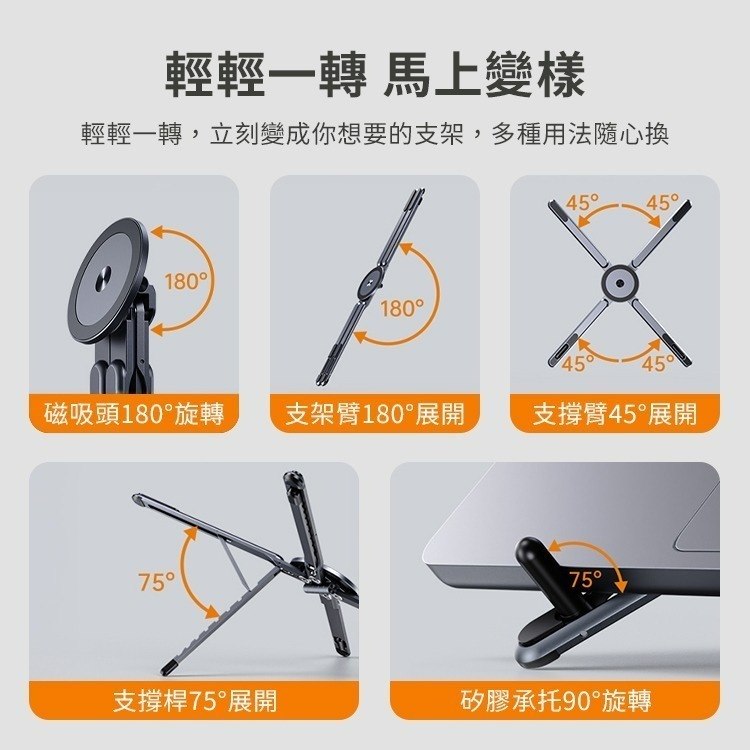 輕輕一轉 馬上變樣

輕輕一轉，立刻變成你想要的支架，多種用法隨心換

180°

磁吸頭180°旋轉

180°

支架臂180°展開

45°
45°
45°
45°

支撐臂45°展開

75°

支撐桿75°展開

75°

矽膠承托90°旋轉