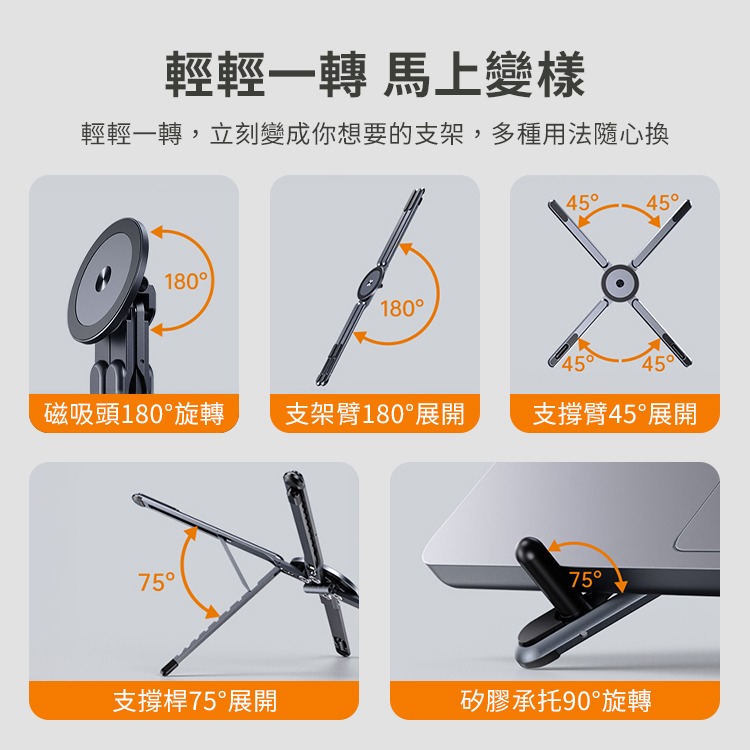 輕輕一轉 馬上變樣

輕輕一轉，立刻變成你想要的支架，多種用法隨心換

180°

磁吸頭180°旋轉

180°

支架臂180°展開

45° 45°

45° 45°

支撐臂45°展開

75°

支撐桿75°展開

75°

矽膠承托90°旋轉