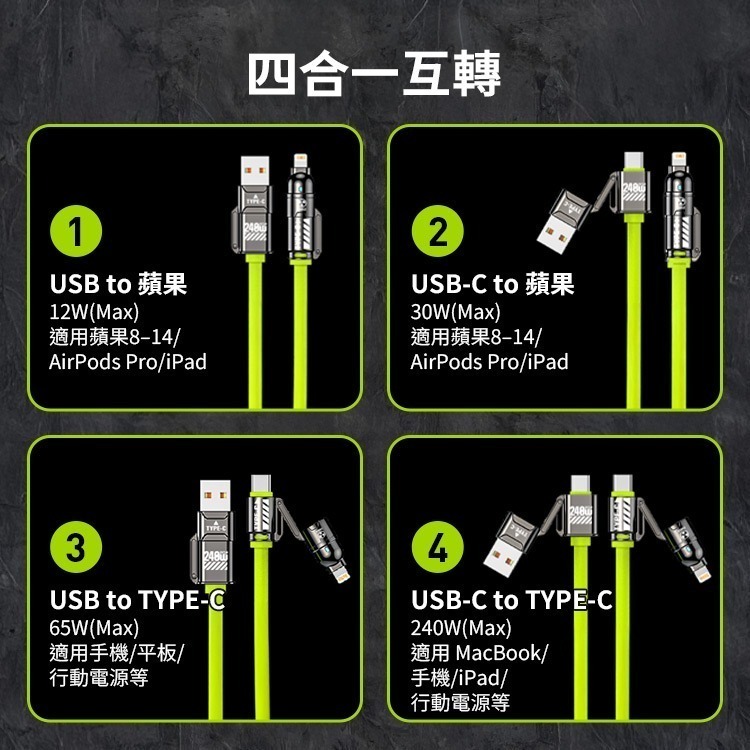 四合一互轉

1
USB to 蘋果
12W(Max)
適用蘋果8–14/
AirPods Pro/iPad

TYPE-C
240W

2
USB-C to 蘋果
30W(Max)
適用蘋果8–14/
AirPods Pro/iPad

240W

3
USB to TYPE-C
65W(Max)
適用手機/平板/
行動電源等

TYPE-C
240W

4
USB-C to TYPE-C
240W(Max)
適用 MacBook/
手機/iPad/
行動電源等

240W