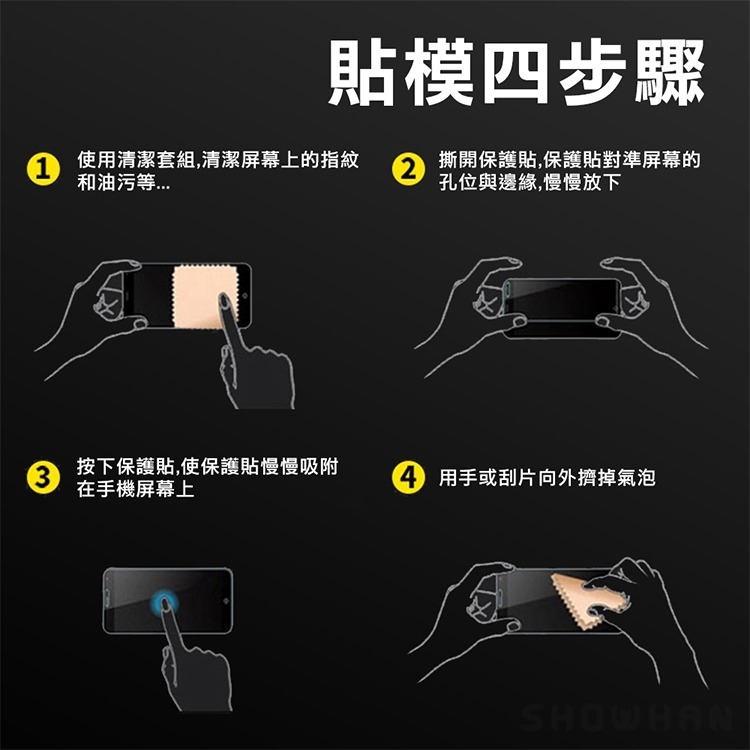 貼模四步驟

1 使用清潔套組,清潔屏幕上的指紋和油污等...

2 撕開保護貼,保護貼對準屏幕的孔位與邊緣,慢慢放下

3 按下保護貼,使保護貼慢慢吸附在手機屏幕上

4 用手或刮片向外擠掉氣泡

SHOWHAN