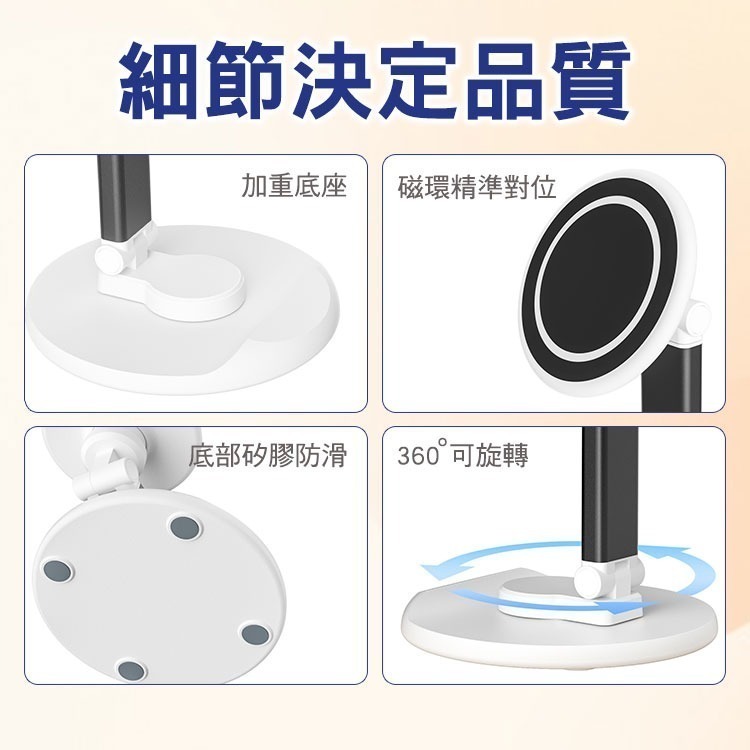 細節決定品質

加重底座

磁環精準對位

底部矽膠防滑

360°可旋轉