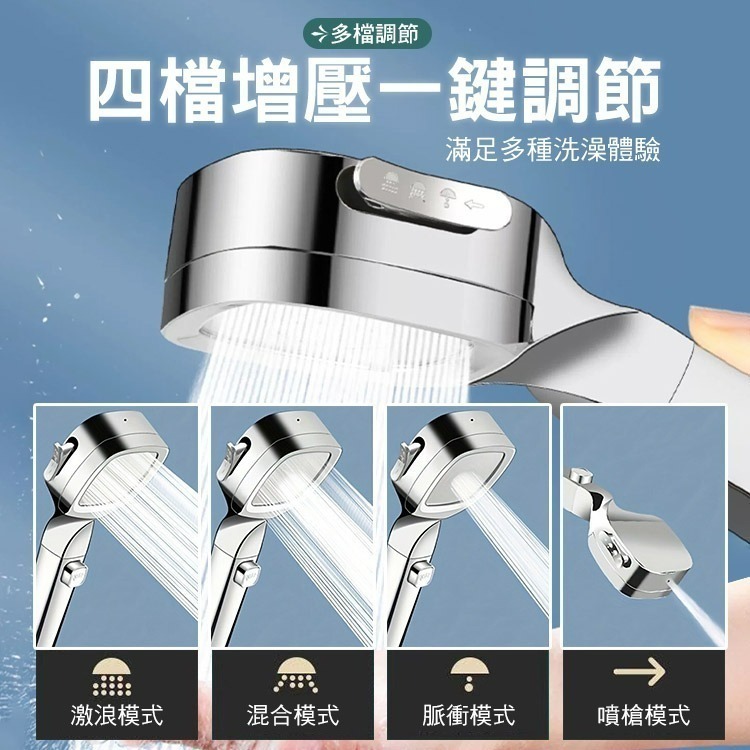 多檔調節

四檔增壓一鍵調節

滿足多種洗澡體驗

激浪模式

混合模式

脈衝模式

噴槍模式