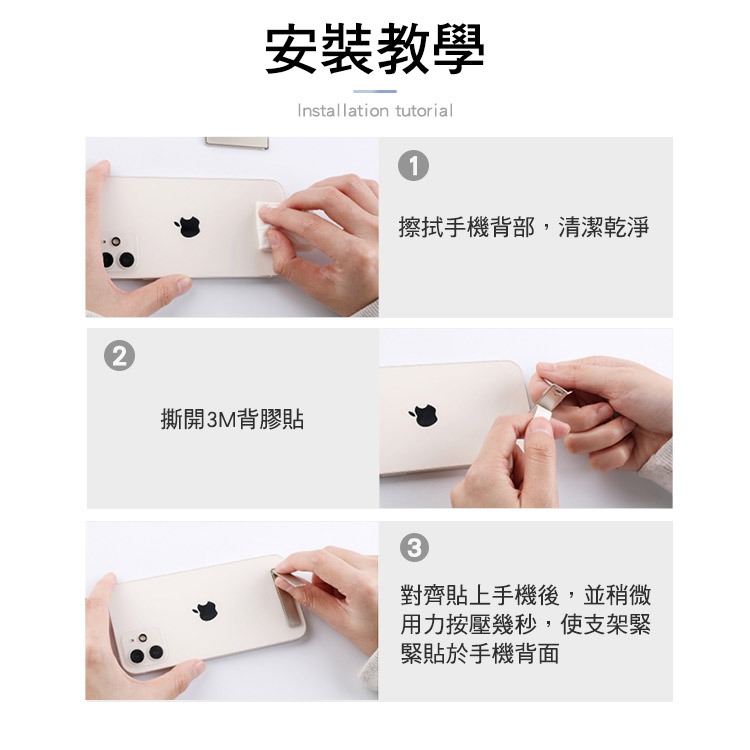 安裝教學

Installation tutorial

1

擦拭手機背部，清潔乾淨

2

撕開3M背膠貼

3

對齊貼上手機後，並稍微用力按壓幾秒，使支架緊緊貼於手機背面