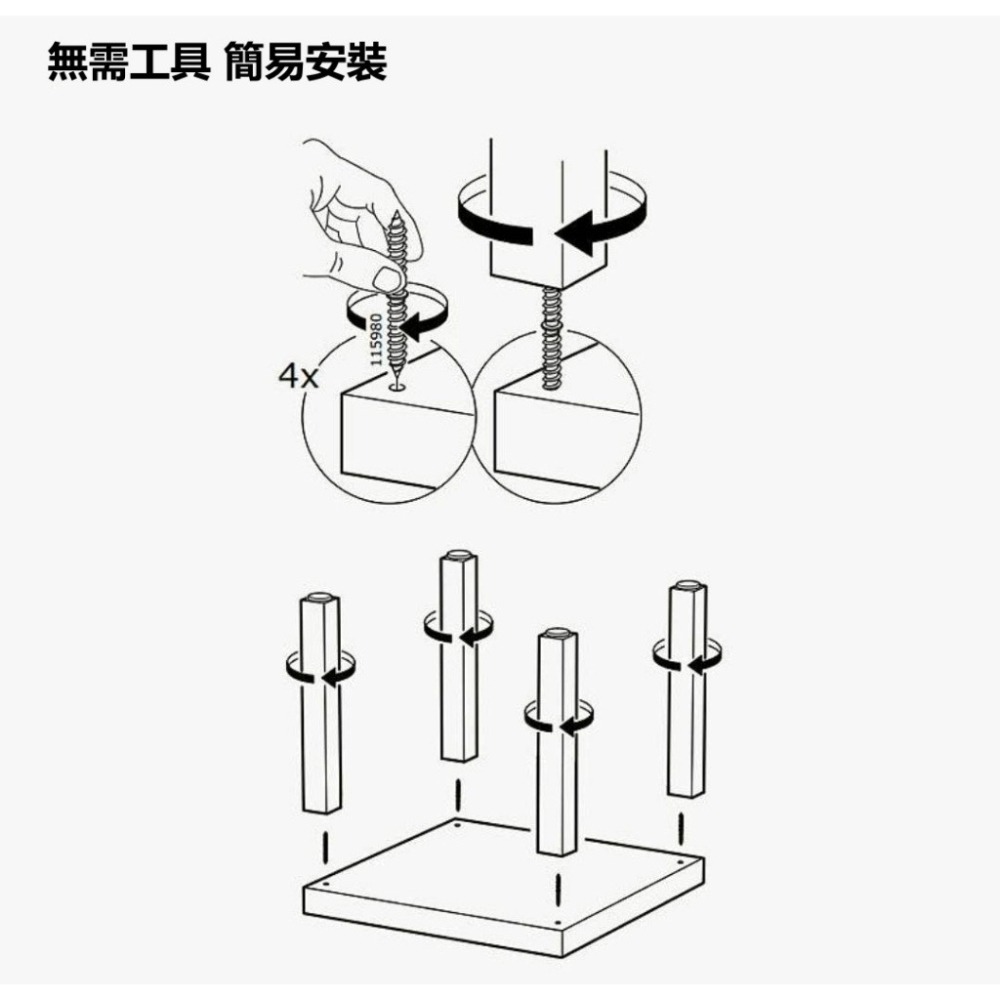 無需工具 簡易安裝

115980

4x