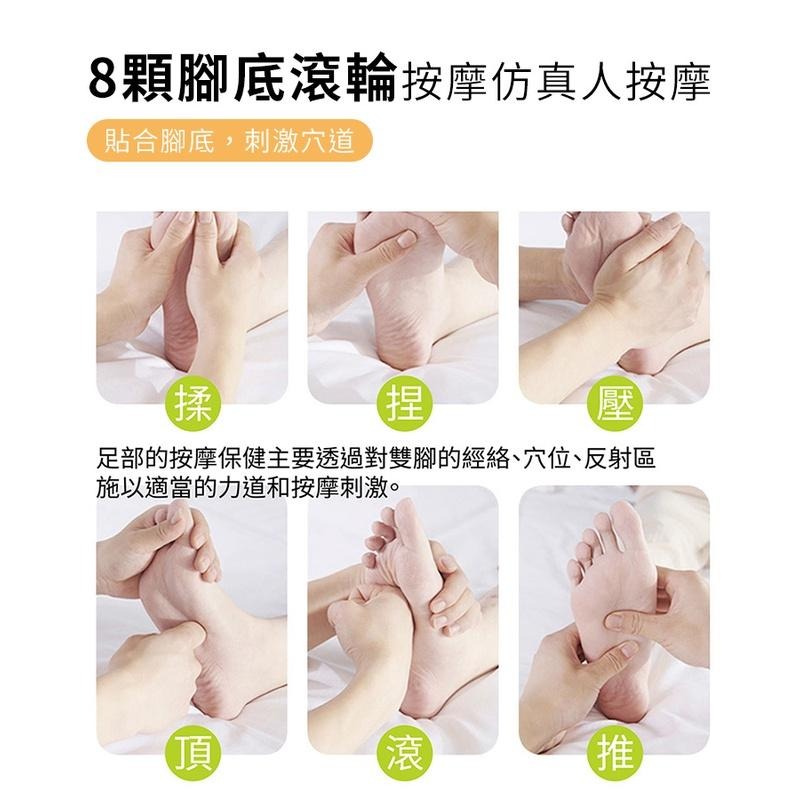 8顆腳底滾輪按摩仿真人按摩

貼合腳底，刺激穴道

揉

捏

壓

足部的按摩保健主要透過對雙腳的經絡、穴位、反射區施以適當的力道和按摩刺激。

頂

滾

推