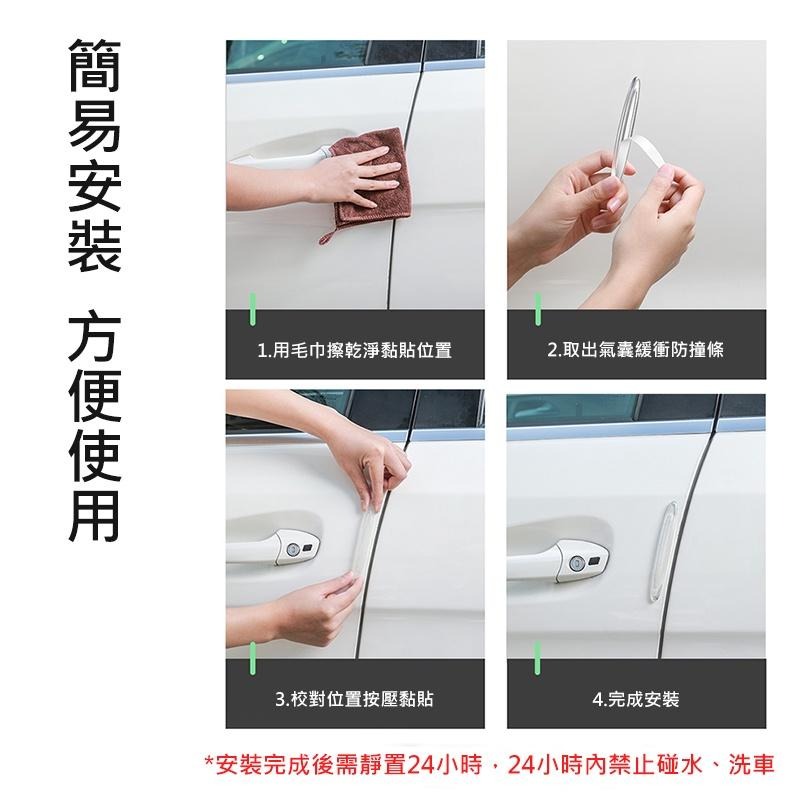 簡易安裝 方便使用

1.用毛巾擦乾淨黏貼位置

2.取出氣囊緩衝防撞條

3.校對位置按壓黏貼

4.完成安裝

*安裝完成後需靜置24小時，24小時內禁止碰水、洗車