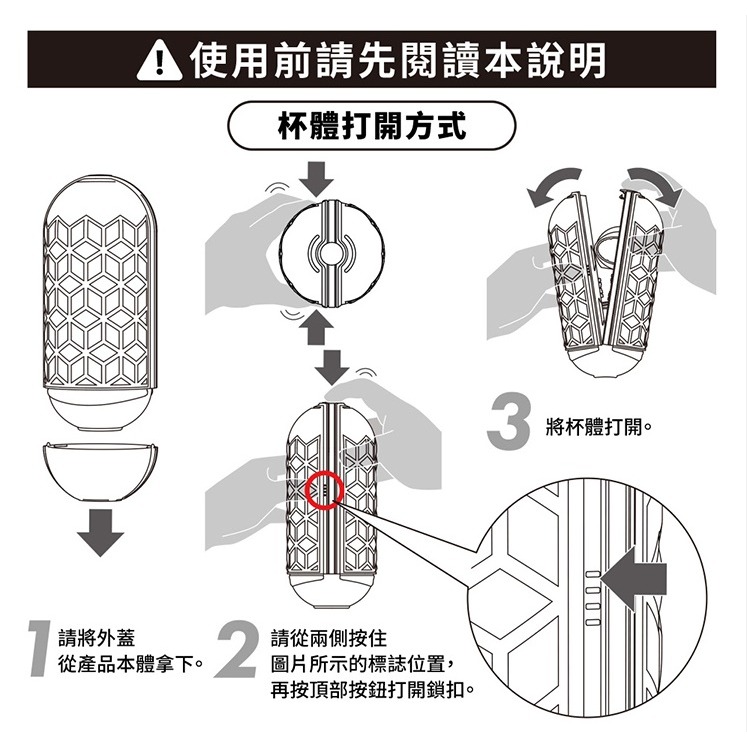 使用前請先閱讀本說明

杯體打開方式

3 將杯體打開。

1 請將外蓋從產品本體拿下。

2 請從兩側按住圖片所示的標誌位置，再按頂部按鈕打開鎖扣。