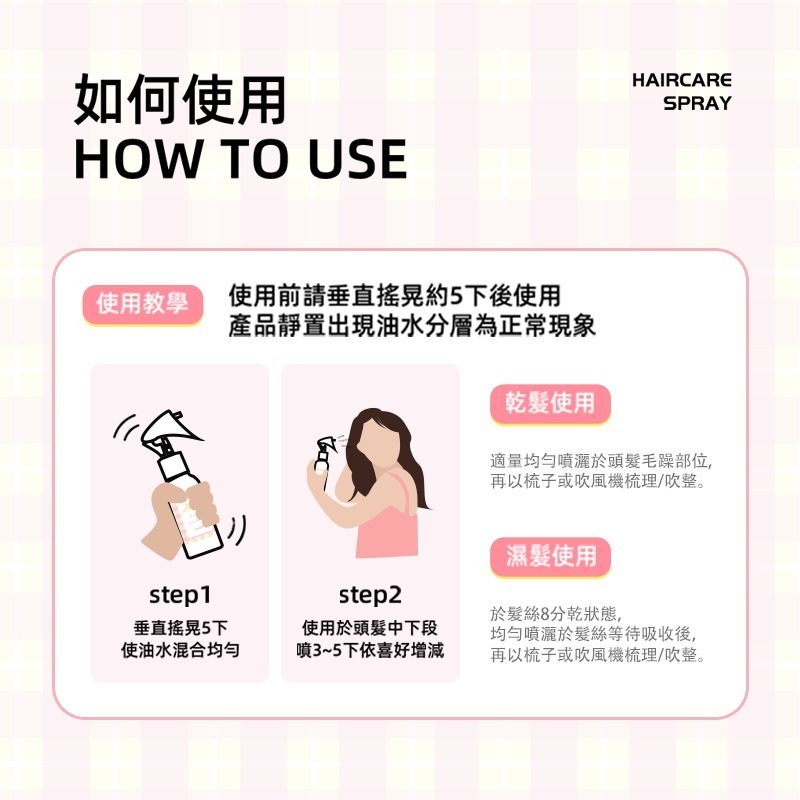 如何使用
HOW TO USE

HAIRCARE
SPRAY

使用教學

使用前請垂直搖晃約5下後使用
產品靜置出現油水分層為正常現象

step1
垂直搖晃5下
使油水混合均勻

step2
使用於頭髮中下段
噴3~5下依喜好增減

乾髮使用

適量均勻噴灑於頭髮毛躁部位,
再以梳子或吹風機梳理/吹整。

濕髮使用

於髮絲8分乾狀態,
均勻噴灑於髮絲等待吸收後,
再以梳子或吹風機梳理/吹整。