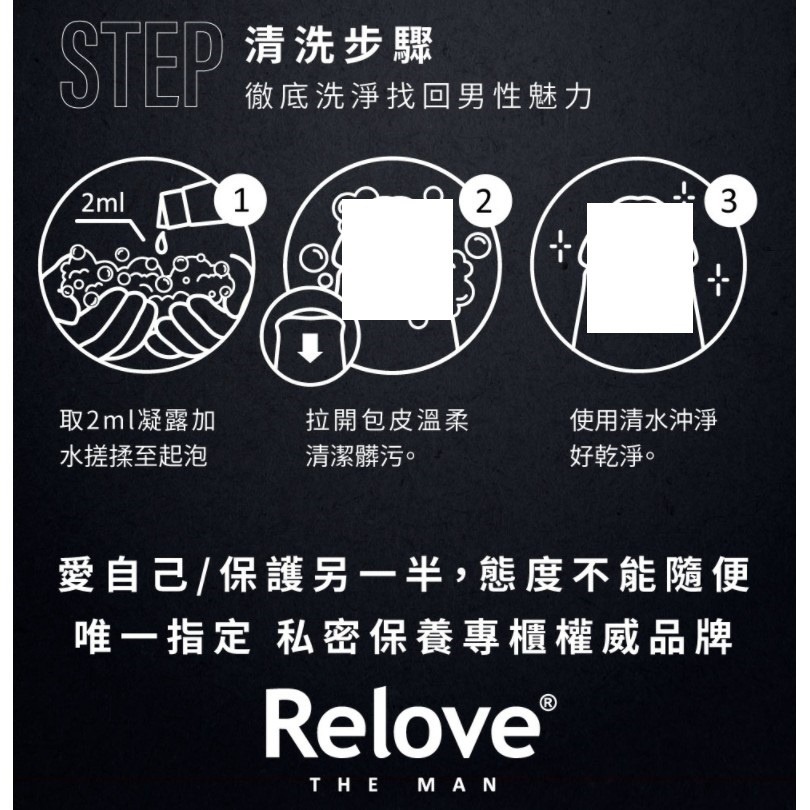 STEP 清洗步驟
徹底洗淨找回男性魅力

2ml
1
2
3

取2ml凝露加水搓揉至起泡

拉開包皮溫柔清潔髒污。

使用清水沖淨好乾淨。

愛自己/保護另一半，態度不能隨便
唯一指定 私密保養專櫃權威品牌

Relove®
THE MAN