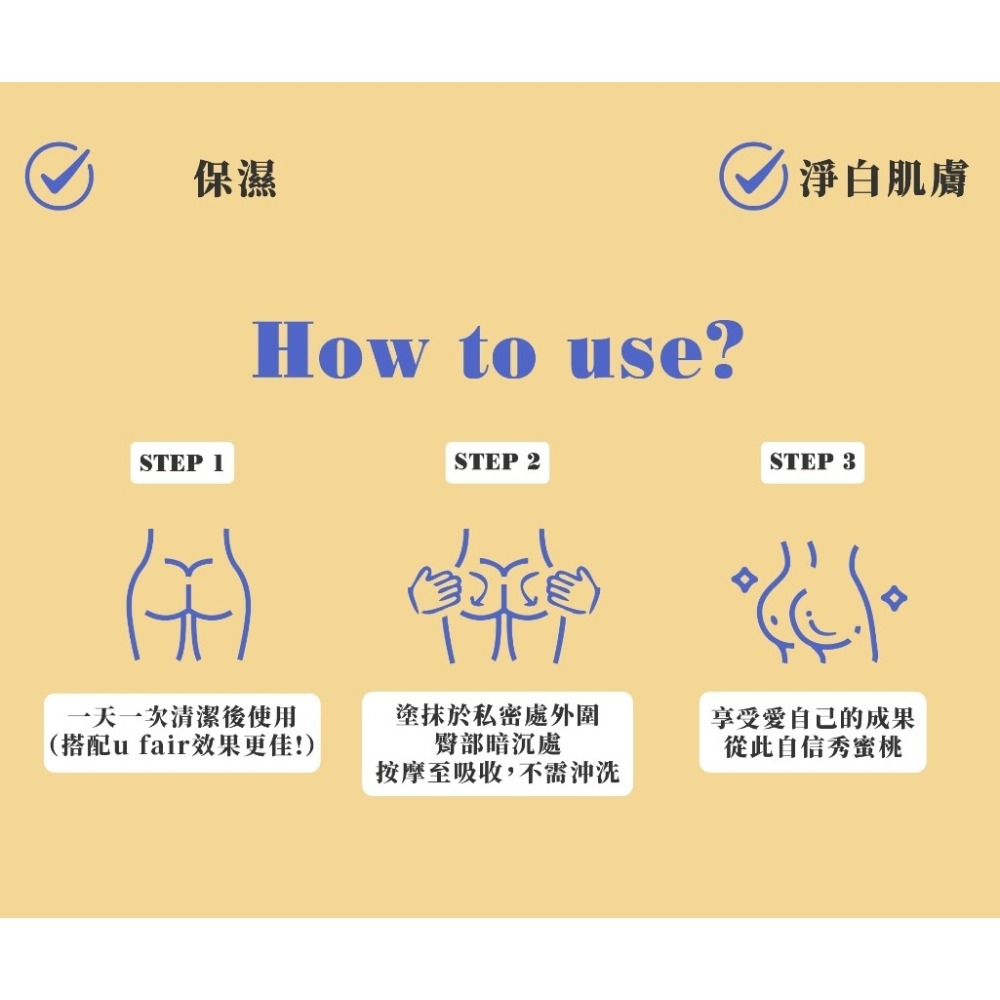 保濕

淨白肌膚

How to use?

STEP 1

一天一次清潔後使用
(搭配u fair效果更佳!)

STEP 2

塗抹於私密處外圍
臀部暗沉處
按摩至吸收,不需沖洗

STEP 3

享受愛自己的成果
從此自信秀蜜桃