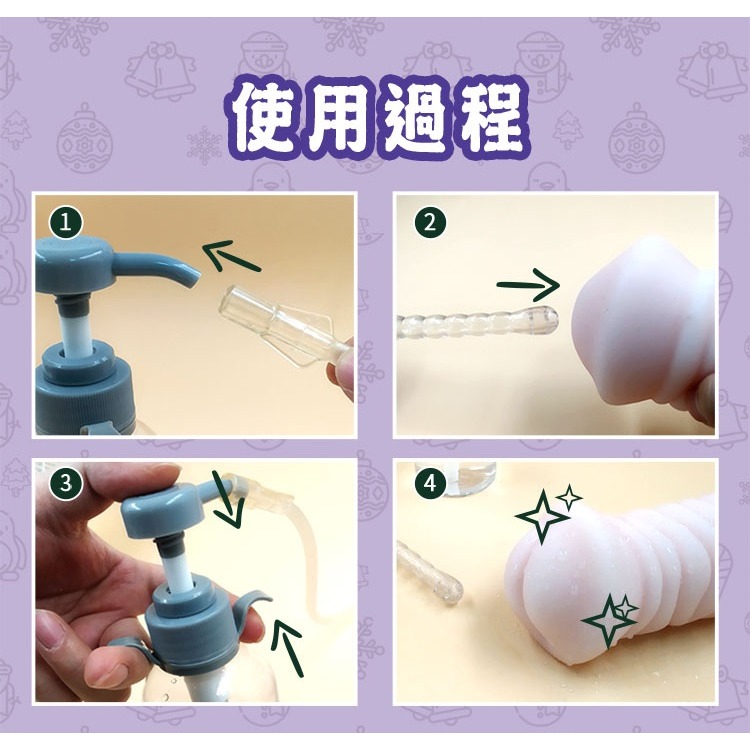 使用過程

1

2

3

4