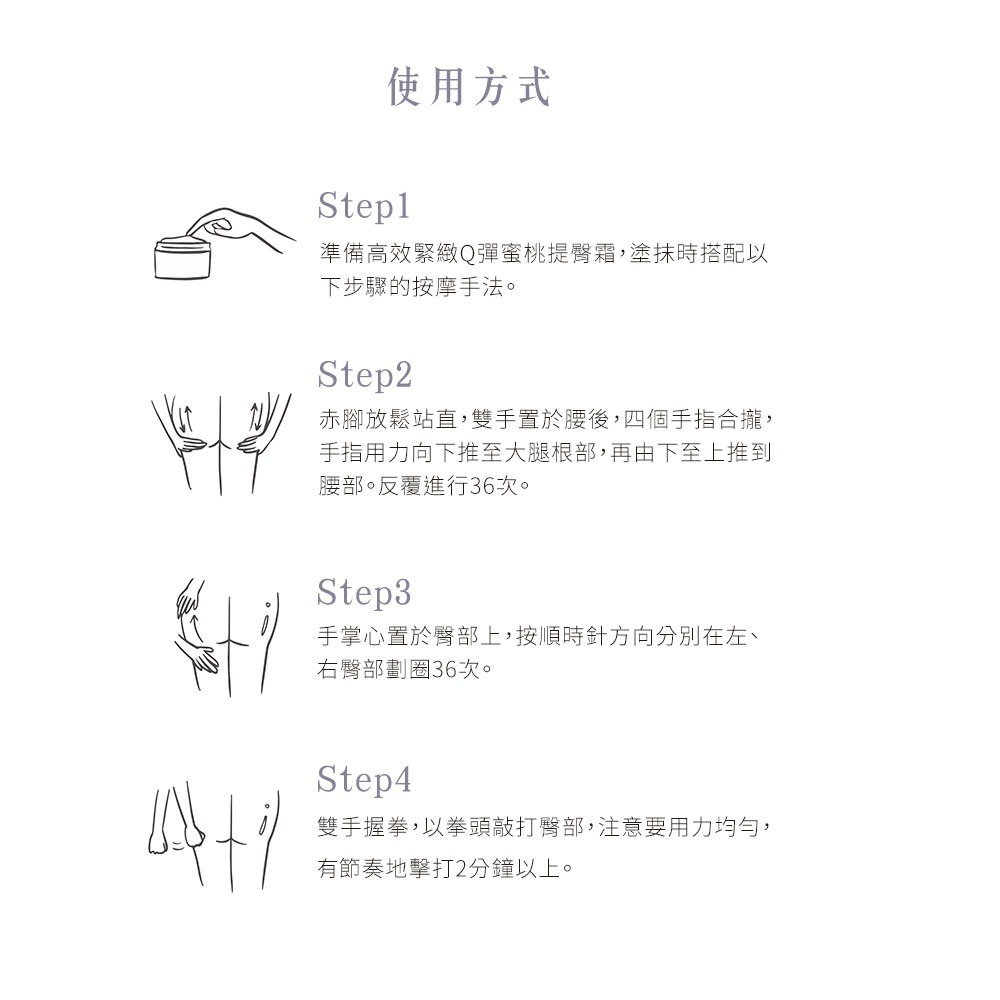 使用方式

Step1
準備高效緊緻Q彈蜜桃提臀霜,塗抹時搭配以下步驟的按摩手法。

Step2
赤腳放鬆站直,雙手置於腰後,四個手指合攏,手指用力向下推至大腿根部,再由下至上推到腰部。反覆進行36次。

Step3
手掌心置於臀部上,按順時針方向分別在左、右臀部劃圈36次。

Step4
雙手握拳,以拳頭敲打臀部,注意要用力均勻,有節奏地擊打2分鐘以上。