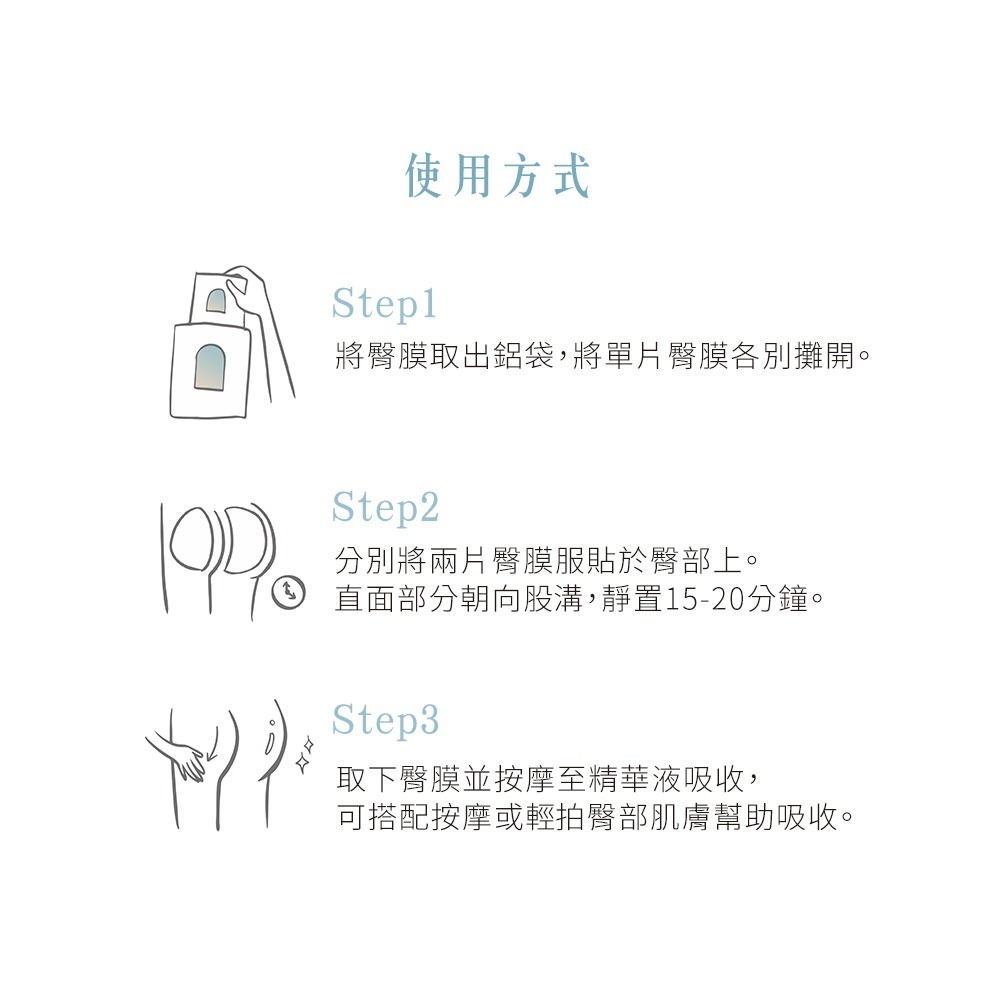 使用方式

Step1
將臀膜取出鋁袋，將單片臀膜各別攤開。

Step2
分別將兩片臀膜服貼於臀部上。
直面部分朝向股溝，靜置15-20分鐘。

Step3
取下臀膜並按摩至精華液吸收，
可搭配按摩或輕拍臀部肌膚幫助吸收。