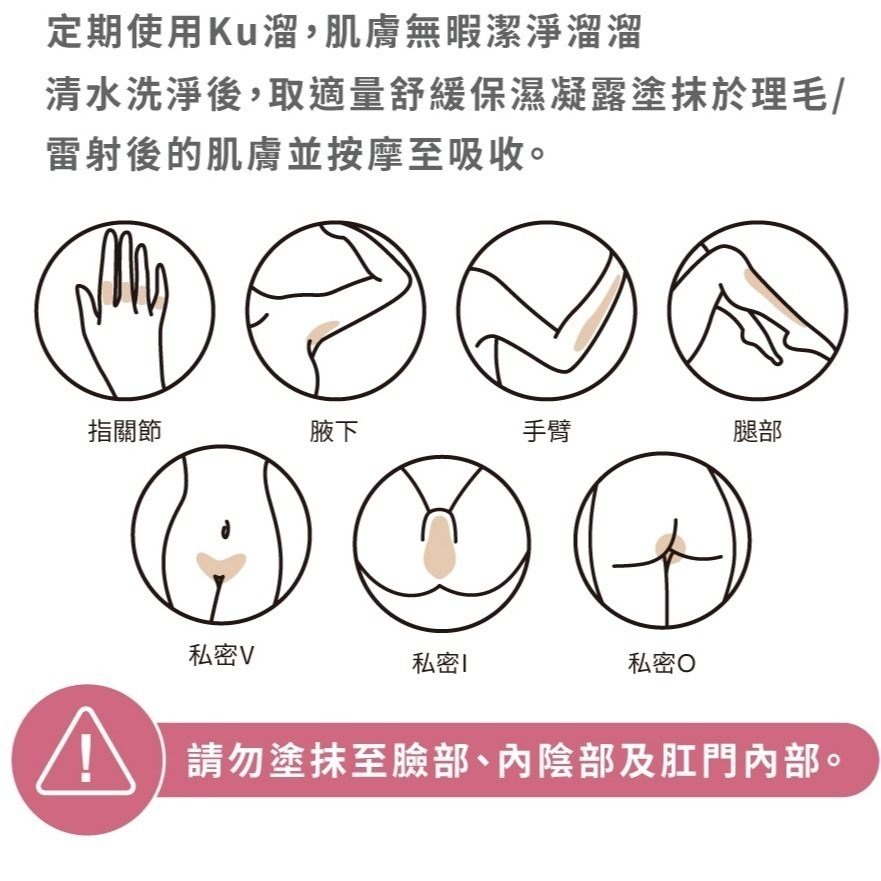 定期使用Ku溜，肌膚無暇潔淨溜溜
清水洗淨後，取適量舒緩保濕凝露塗抹於理毛/雷射後的肌膚並按摩至吸收。

指關節
腋下
手臂
腿部
私密V
私密I
私密O

!
請勿塗抹至臉部、內陰部及肛門內部。