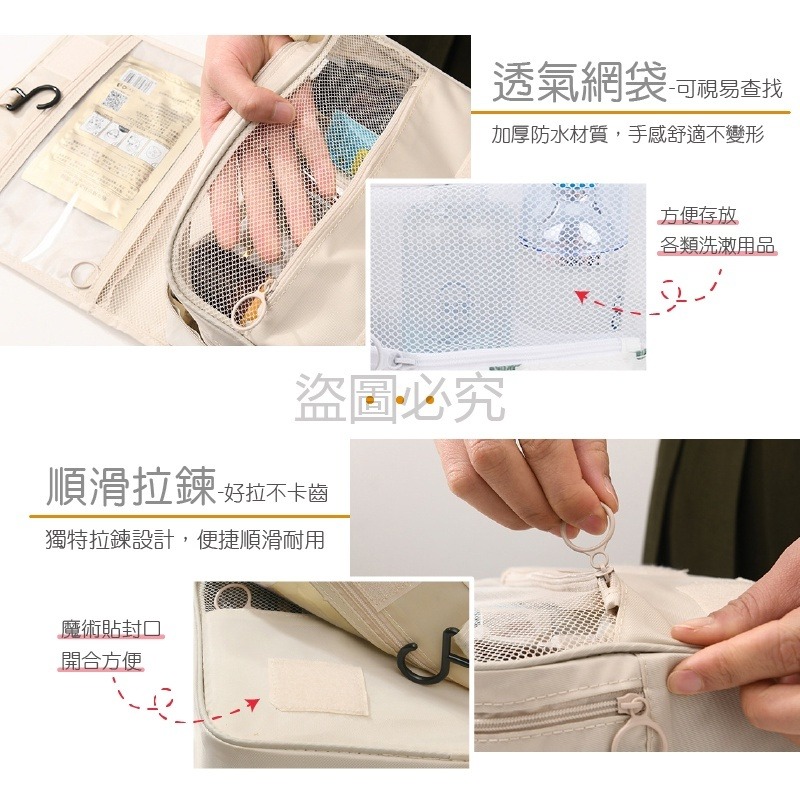 透氣網袋-可視易查找

加厚防水材質，手感舒適不變形

方便存放
各類洗漱用品

順滑拉鍊-好拉不卡齒

獨特拉鍊設計，便捷順滑耐用

魔術貼封口
開合方便

盜圖必究