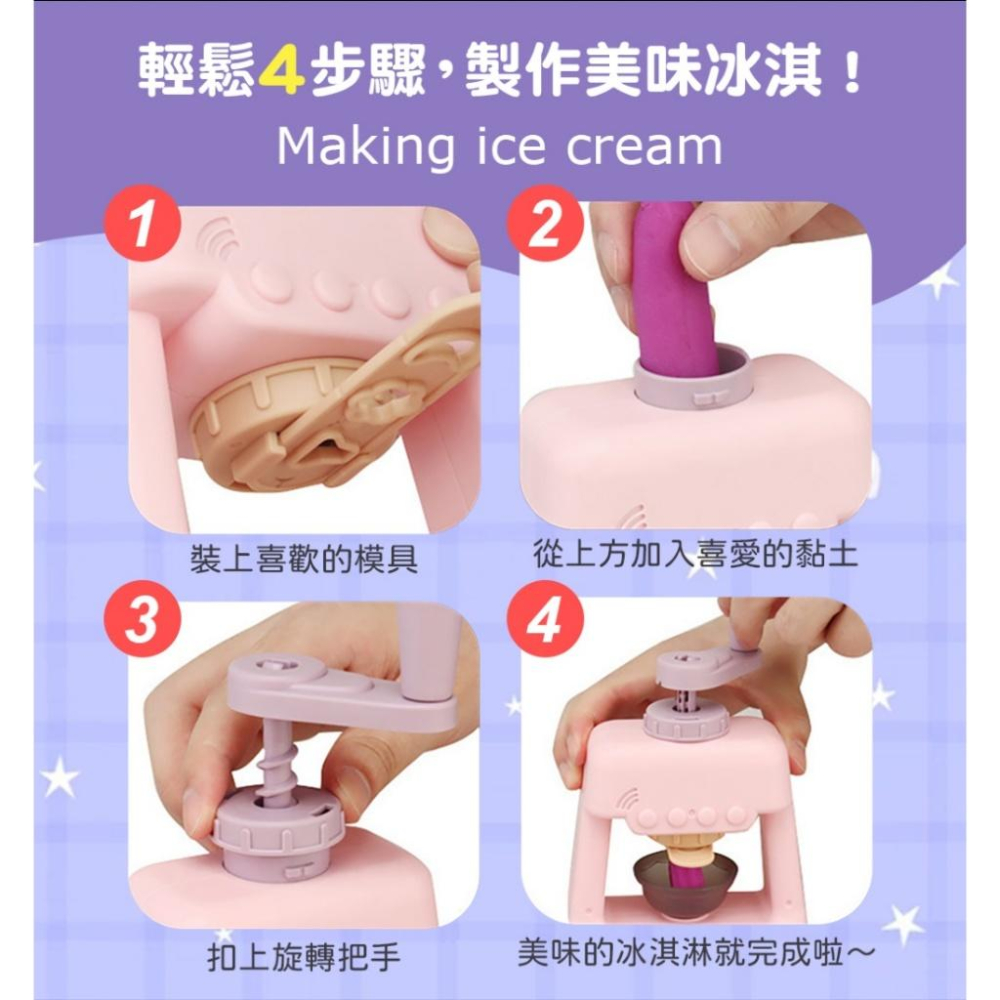 輕鬆4步驟，製作美味冰淇！
Making ice cream

1
裝上喜歡的模具

2
從上方加入喜愛的黏土

3
扣上旋轉把手

4
美味的冰淇淋就完成啦～