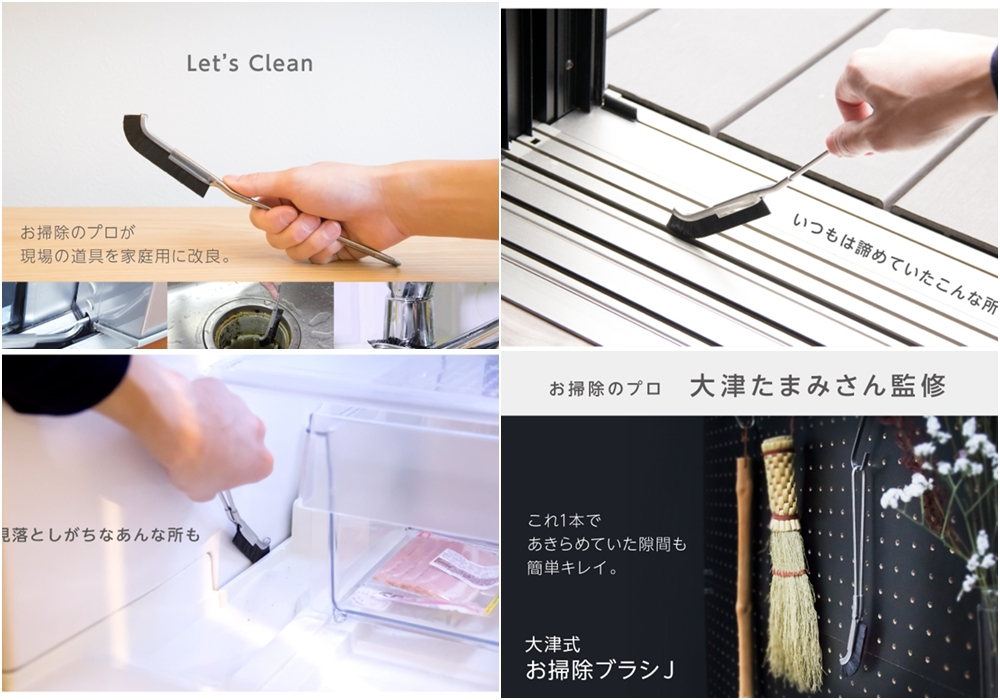 Let's Clean

お掃除のプロが
現場の道具を家庭用に改良。

いつもは諦めていたこんな所

見落としがちなあんな所も

お掃除のプロ　大津たまみさん監修

これ1本で
あきらめていた隙間も
簡単キレイ。

大津式
お掃除ブラシJ