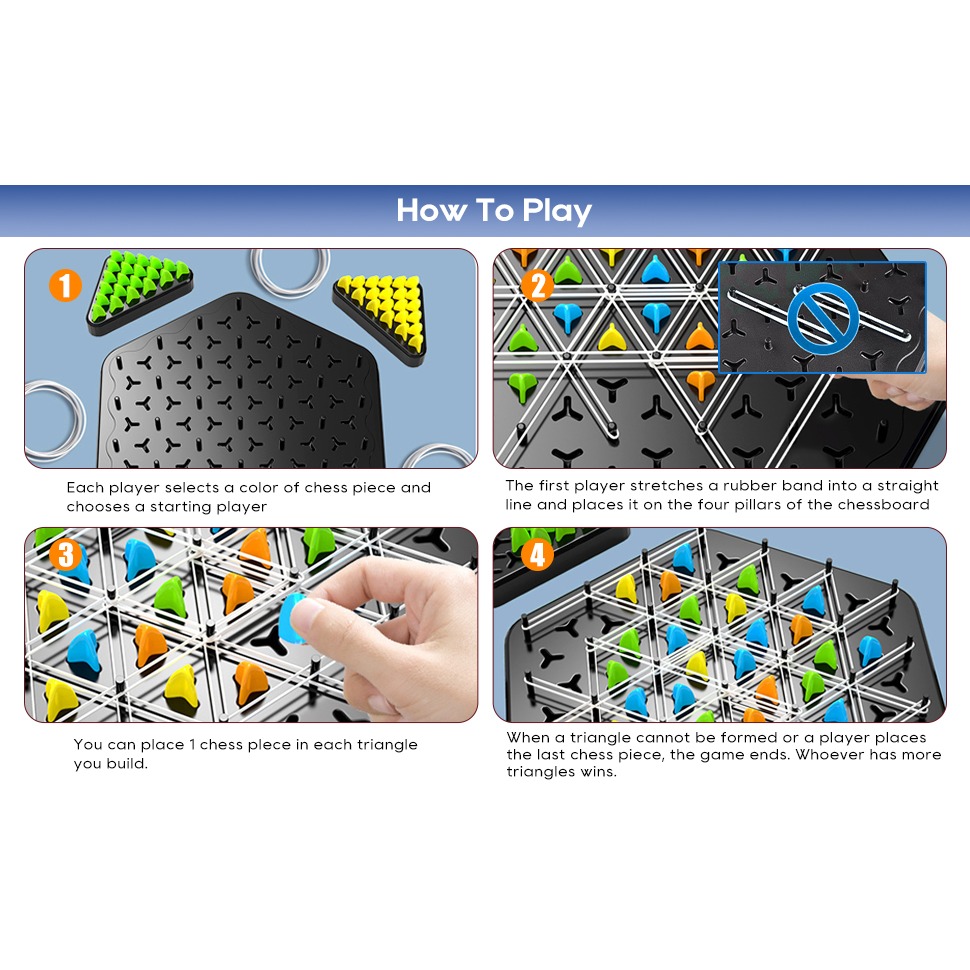 How To Play

1

Each player selects a color of chess piece and chooses a starting player

2

The first player stretches a rubber band into a straight line and places it on the four pillars of the chessboard

3

You can place 1 chess piece in each triangle you build.

4

When a triangle cannot be formed or a player places the last chess piece, the game ends. Whoever has more triangles wins.