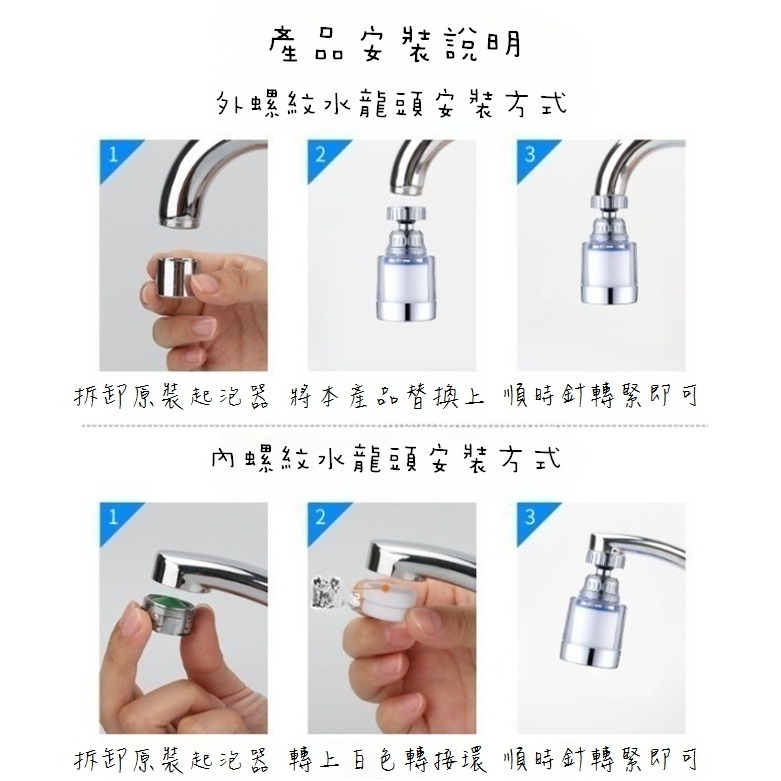 產品安裝說明

外螺紋水龍頭安裝方式

1

2

3

拆卸原裝起泡器 將本產品替換上 順時針轉緊即可

內螺紋水龍頭安裝方式

1

2

3

拆卸原裝起泡器 轉上白色轉接環 順時針轉緊即可