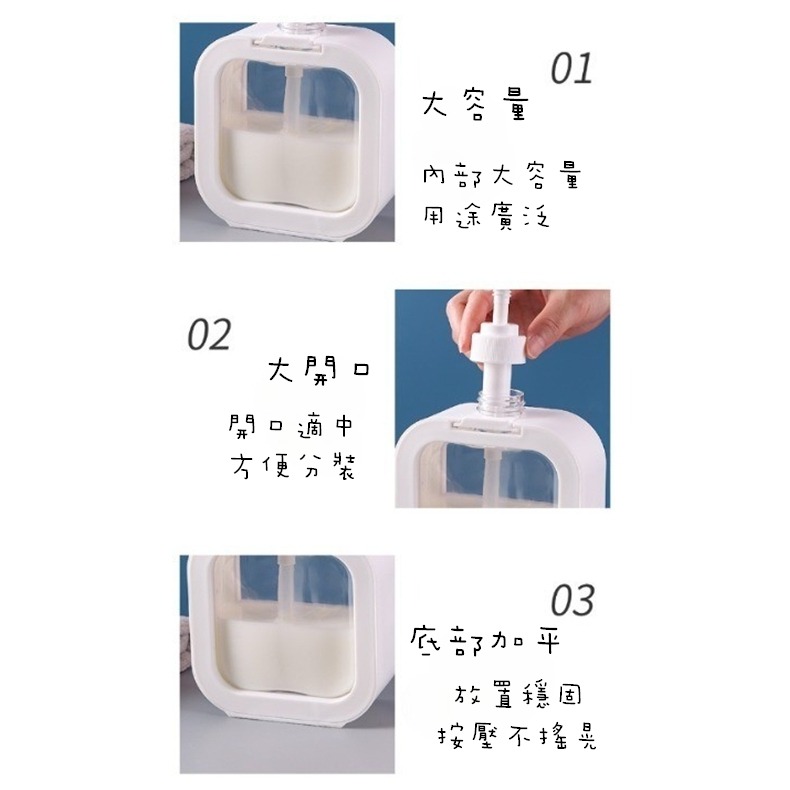 01
大容量

內部大容量
用途廣泛

02
大開口

開口適中
方便分裝

03
底部加平

放置穩固
按壓不搖晃