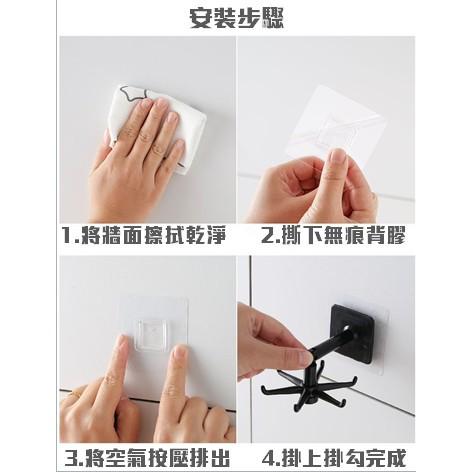 安裝步驟

1.將牆面擦拭乾淨

2.撕下無痕背膠

3.將空氣按壓排出

4.掛上掛勾完成