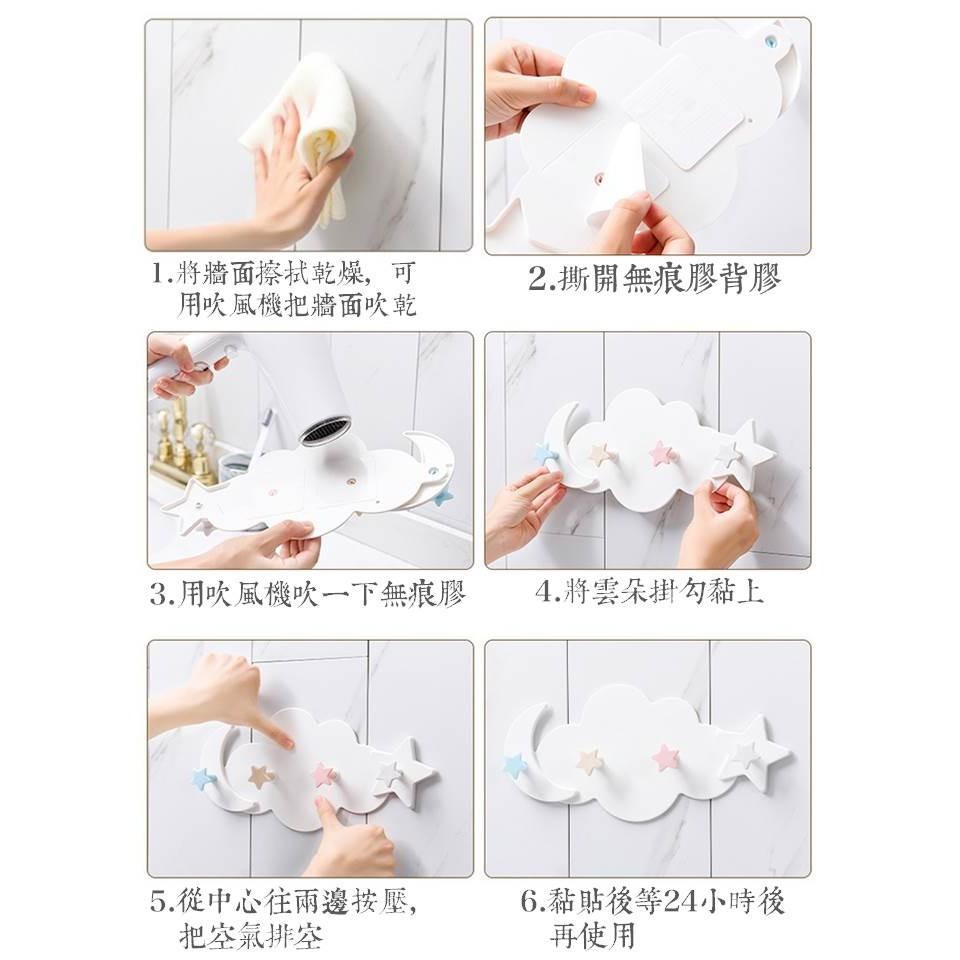 1.將牆面擦拭乾燥，可用吹風機把牆面吹乾

2.撕開無痕膠背膠

3.用吹風機吹一下無痕膠

4.將雲朵掛勾黏上

5.從中心往兩邊按壓，把空氣排空

6.黏貼後等24小時後再使用