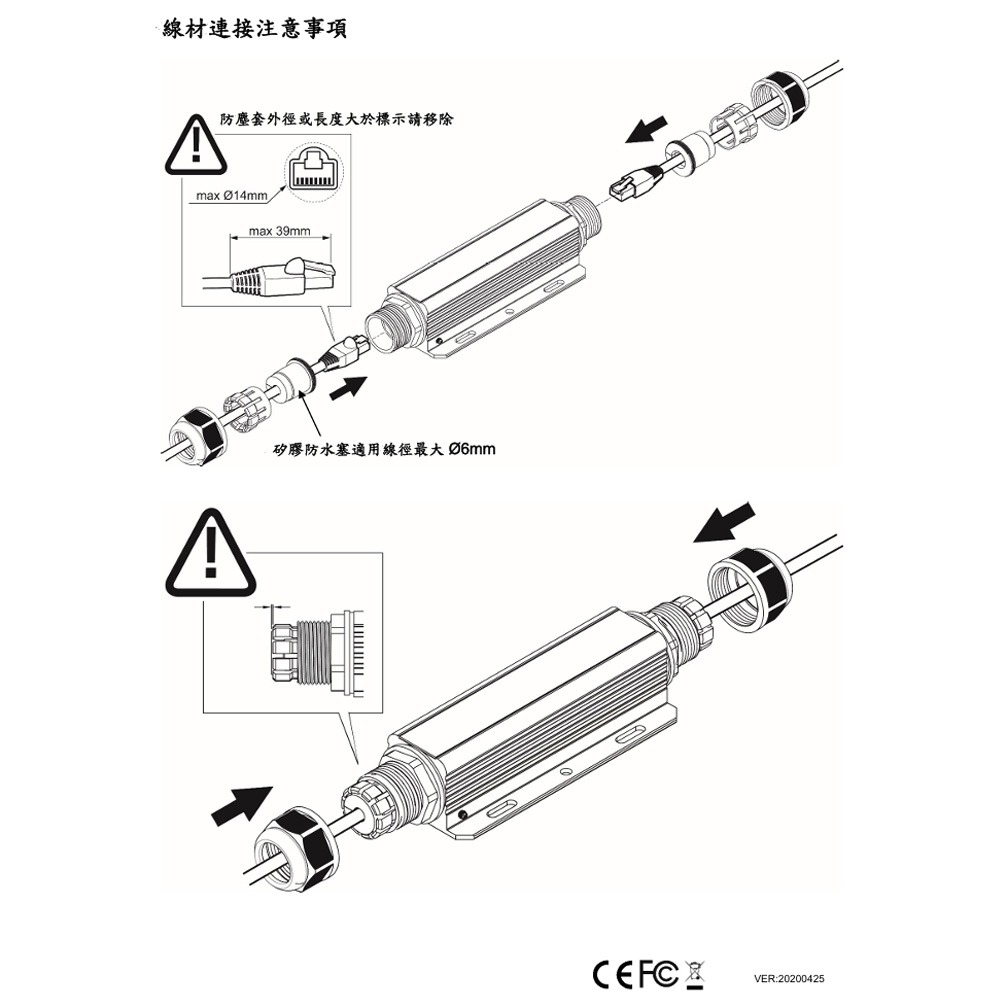 線材連接注意事項

防塵套外徑或長度大於標示請移除

max Ø14mm

max 39mm

矽膠防水塞適用線徑最大 Ø6mm

CE FC

VER:20200425