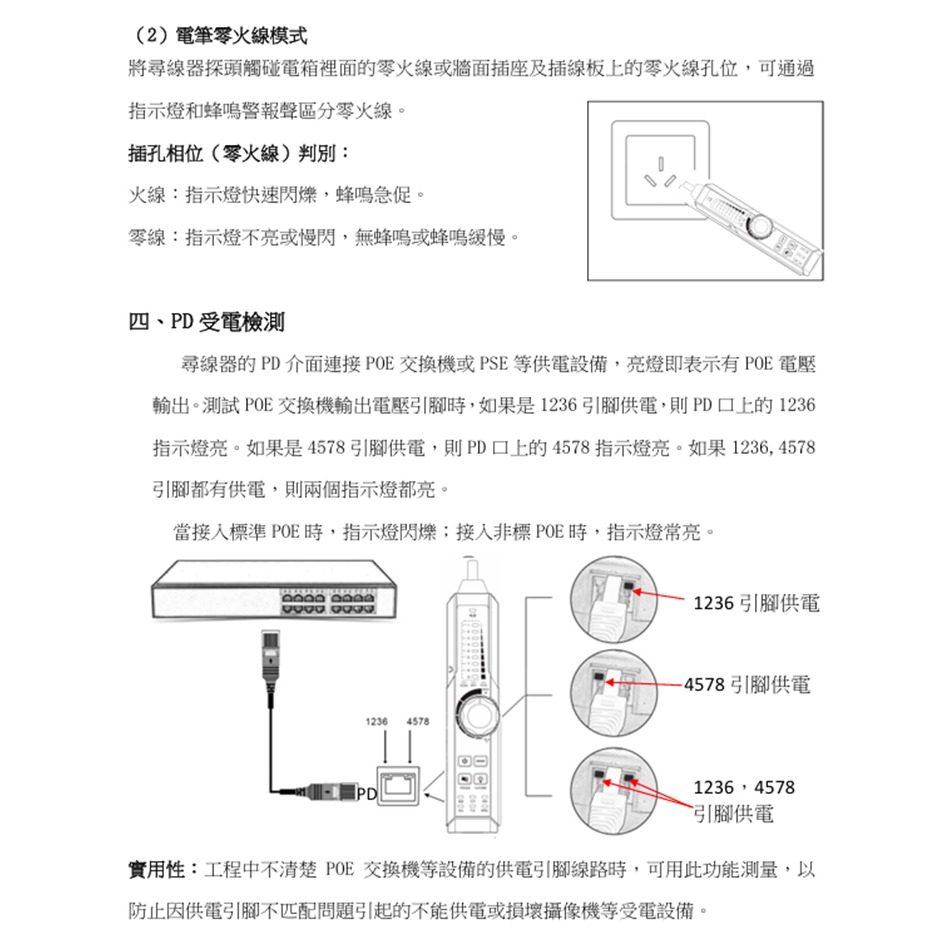 （2）電筆零火線模式

將尋線器探頭觸碰電箱裡面的零火線或牆面插座及插線板上的零火線孔位，可通過指示燈和蜂鳴警報聲區分零火線。

插孔相位（零火線）判別：

火線：指示燈快速閃爍，蜂鳴急促。

零線：指示燈不亮或慢閃，無蜂鳴或蜂鳴緩慢。

四、PD 受電檢測

尋線器的 PD 介面連接 POE 交換機或 PSE 等供電設備，亮燈即表示有 POE 電壓輸出。測試 POE 交換機輸出電壓引腳時，如果是 1236 引腳供電，則 PD 口上的 1236 指示燈亮。如果是 4578 引腳供電，則 PD 口上的 4578 指示燈亮。如果 1236, 4578 引腳都有供電，則兩個指示燈都亮。

當接入標準 POE 時，指示燈閃爍；接入非標 POE 時，指示燈常亮。

1236 4578

PD

1236 引腳供電

4578 引腳供電

1236，4578 引腳供電

實用性：工程中不清楚 POE 交換機等設備的供電引腳線路時，可用此功能測量，以防止因供電引腳不匹配問題引起的不能供電或損壞攝像機等受電設備。