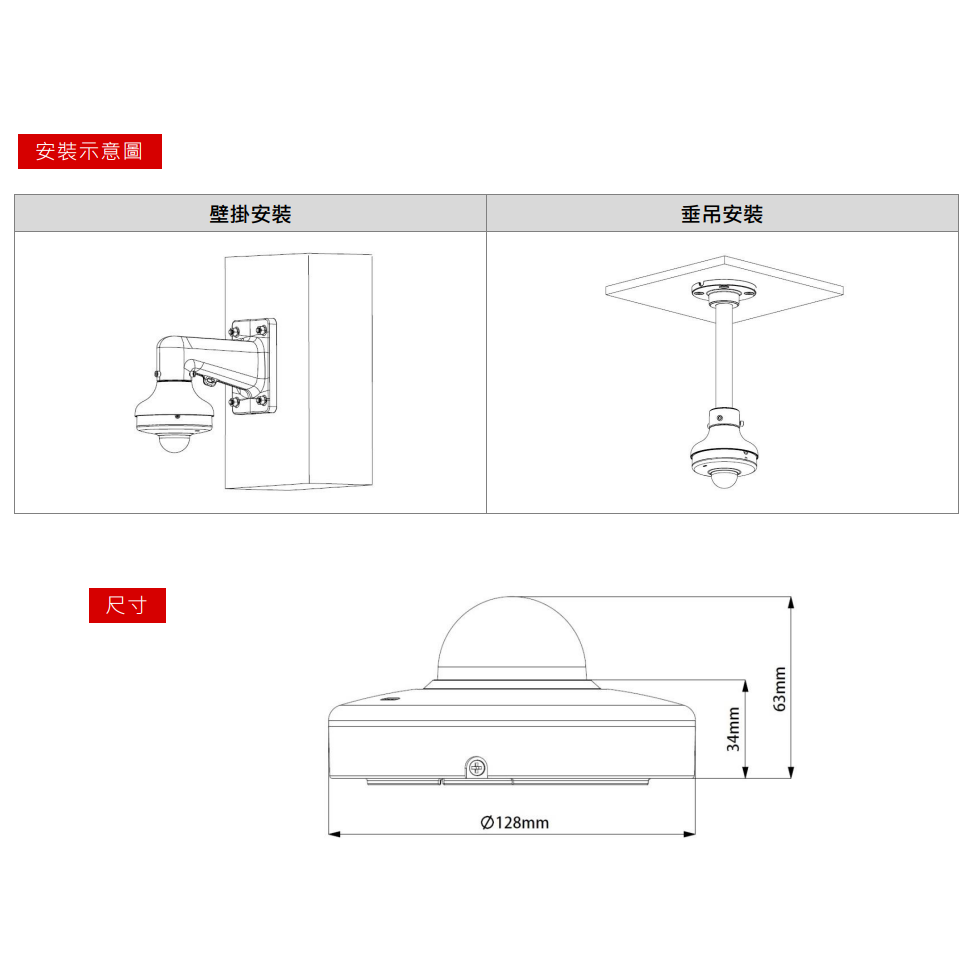 安裝示意圖

| 壁掛安裝 | 垂吊安裝 |
|---|---|
| | |

尺寸

63mm

34mm

Ø128mm