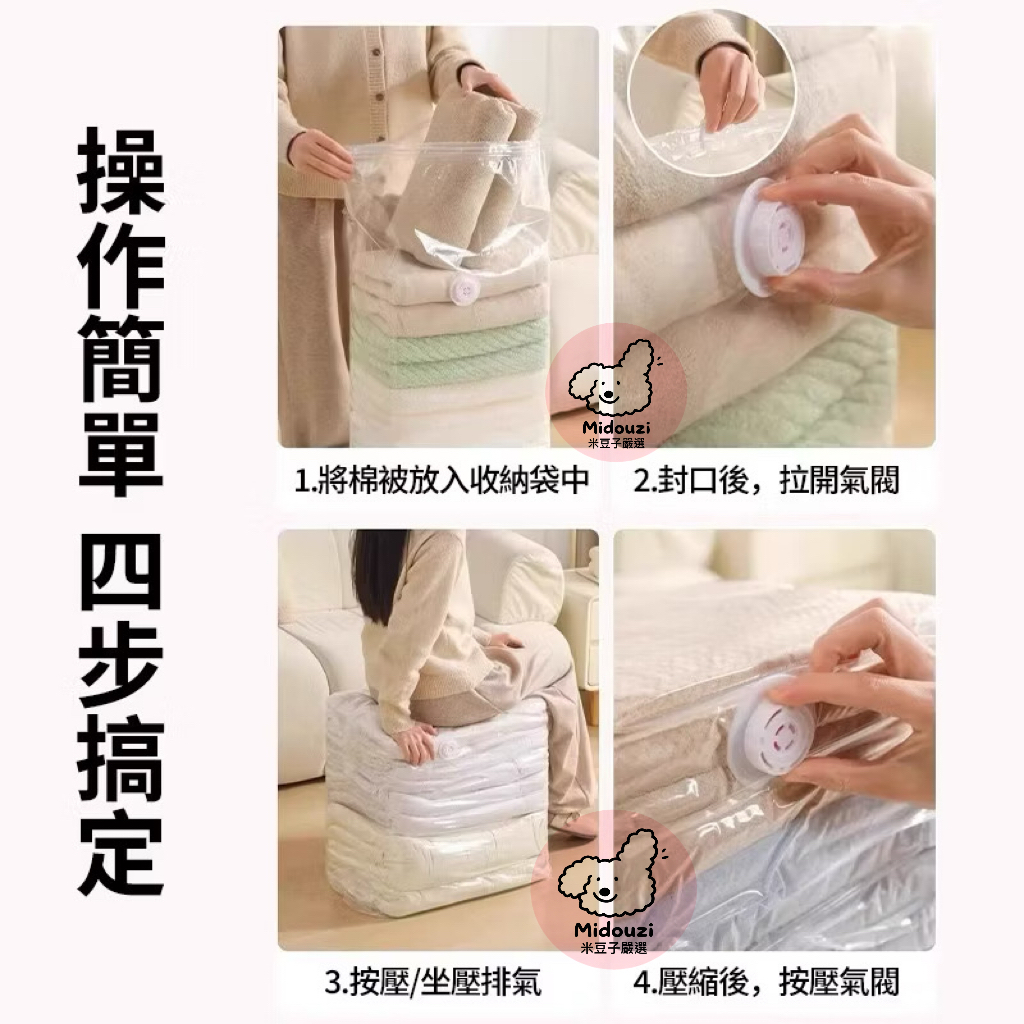 操作簡單

四步搞定

Midouzi
米豆子嚴選

1.將棉被放入收納袋中

2.封口後，拉開氣閥

Midouzi
米豆子嚴選

3.按壓/坐壓排氣

4.壓縮後，按壓氣閥