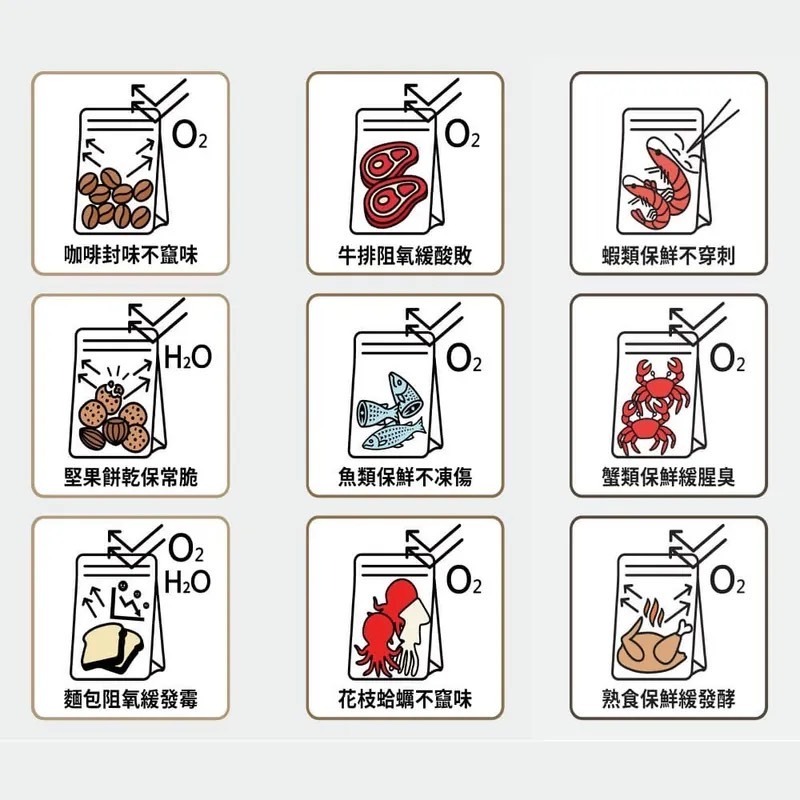 $O_2$
咖啡封味不竄味

$O_2$
牛排阻氧緩酸敗

蝦類保鮮不穿刺

$H_2O$
堅果餅乾保常脆

$O_2$
魚類保鮮不凍傷

$O_2$
蟹類保鮮緩腥臭

$O_2$
$H_2O$
麵包阻氧緩發霉

$O_2$
花枝蛤蠣不竄味

$O_2$
熟食保鮮緩發酵