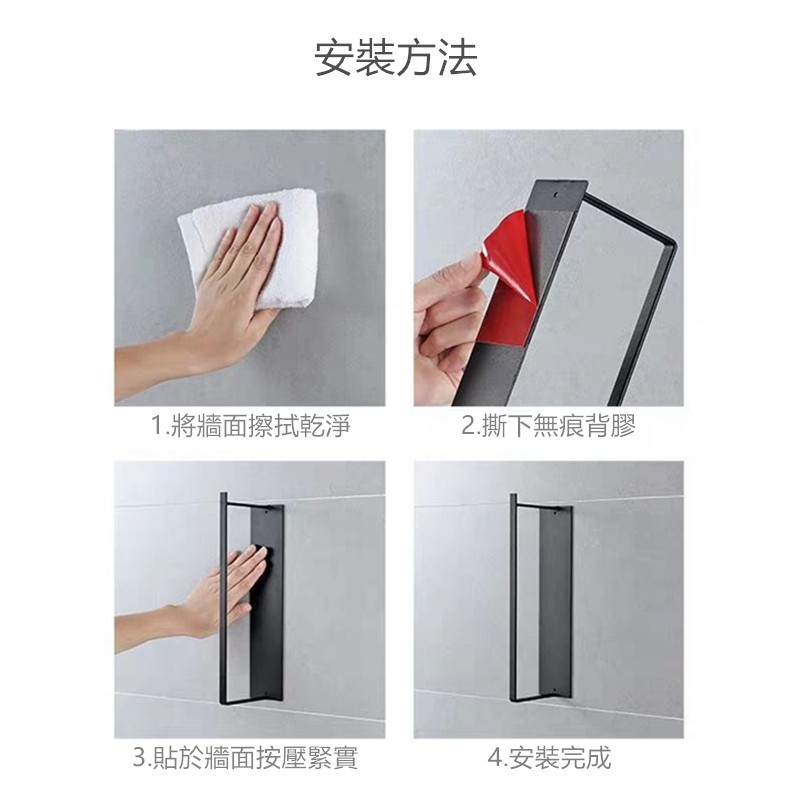 安裝方法

1.將牆面擦拭乾淨

2.撕下無痕背膠

3.貼於牆面按壓緊實

4.安裝完成