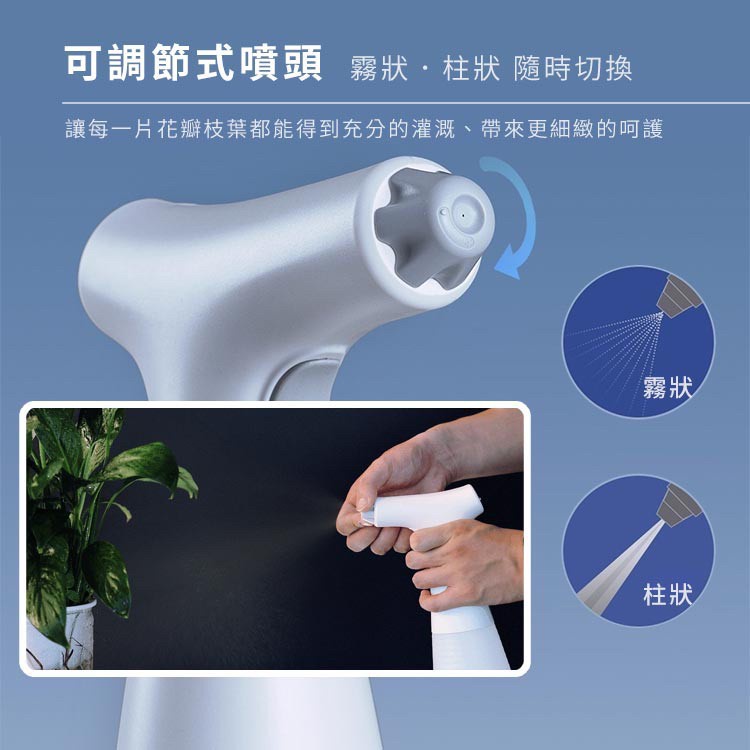 可調節式噴頭 霧狀 · 柱狀 隨時切換

讓每一片花瓣枝葉都能得到充分的灌溉、帶來更細緻的呵護

霧狀

柱狀