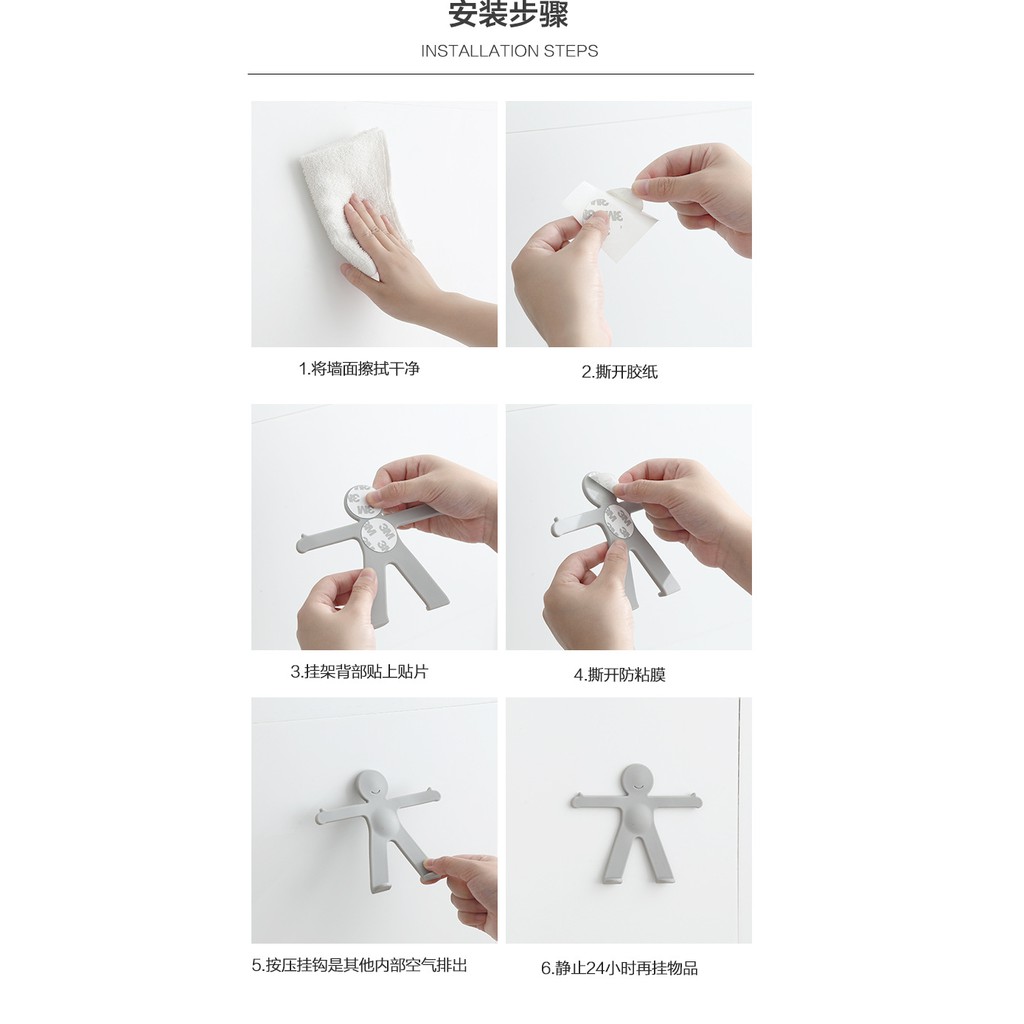 安装步骤

INSTALLATION STEPS

1.将墙面擦拭干净

2.撕开胶纸

3.挂架背部贴上贴片

4.撕开防粘膜

5.按压挂钩是其他内部空气排出

6.静止24小时再挂物品