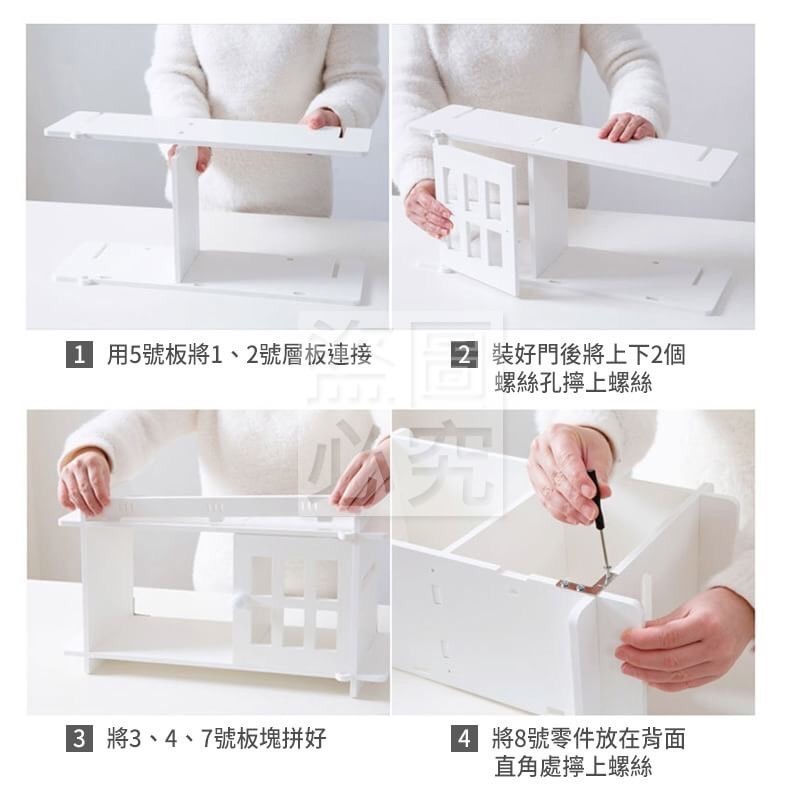 1 用5號板將1、2號層板連接

2 裝好門後將上下2個螺絲孔擰上螺絲

盜圖必究

3 將3、4、7號板塊拼好

4 將8號零件放在背面直角處擰上螺絲