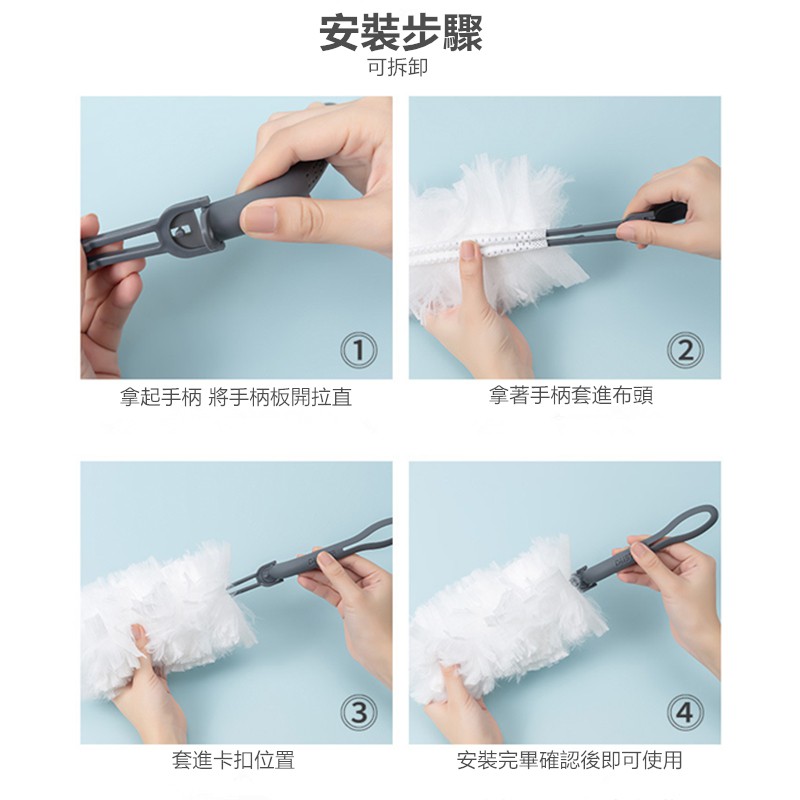 安裝步驟
可拆卸

①
拿起手柄 將手柄板開拉直

②
拿著手柄套進布頭

③
套進卡扣位置

④
安裝完畢確認後即可使用