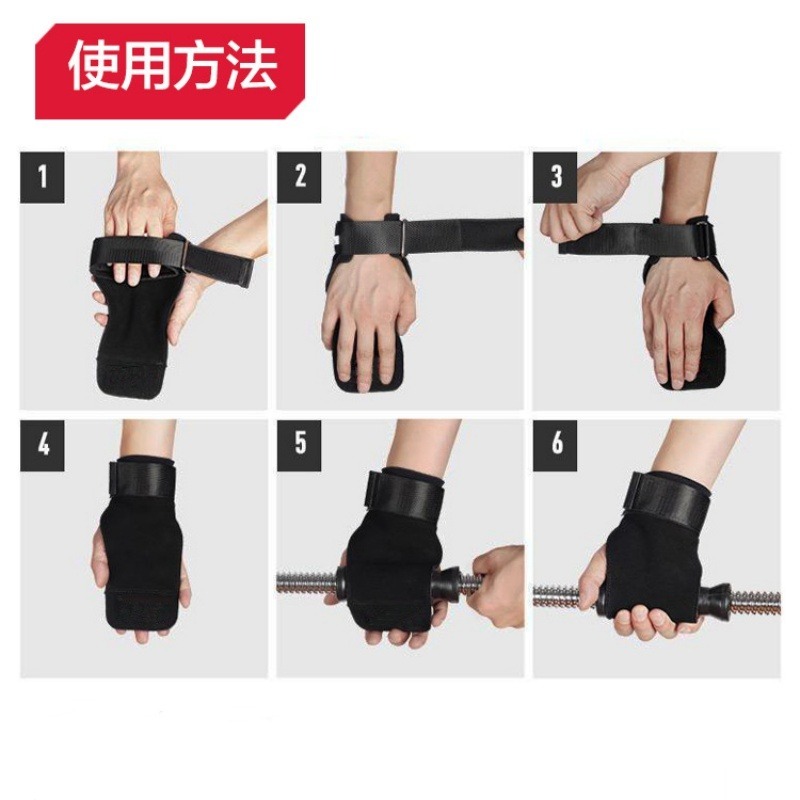 使用方法

1

2

3

4

5

6