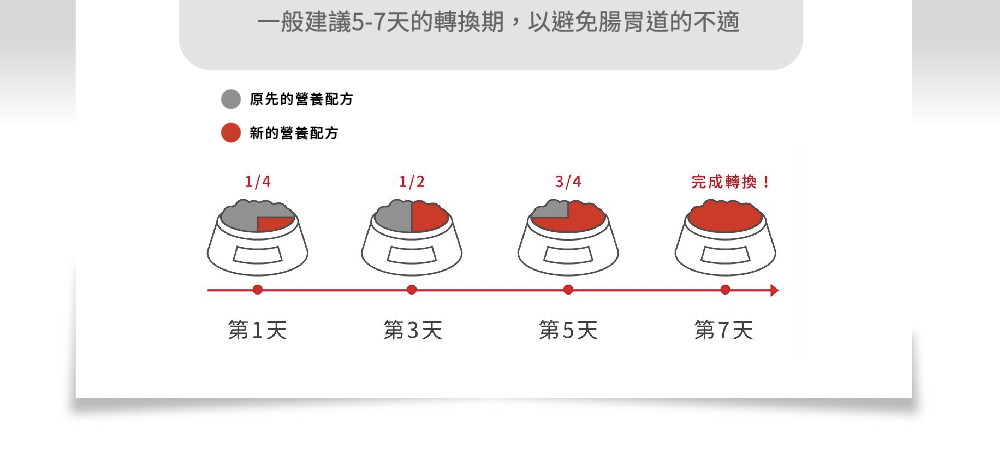 一般建議5-7天的轉換期，以避免腸胃道的不適

原先的營養配方

新的營養配方

1/4

1/2

3/4

完成轉換！

第1天

第3天

第5天

第7天