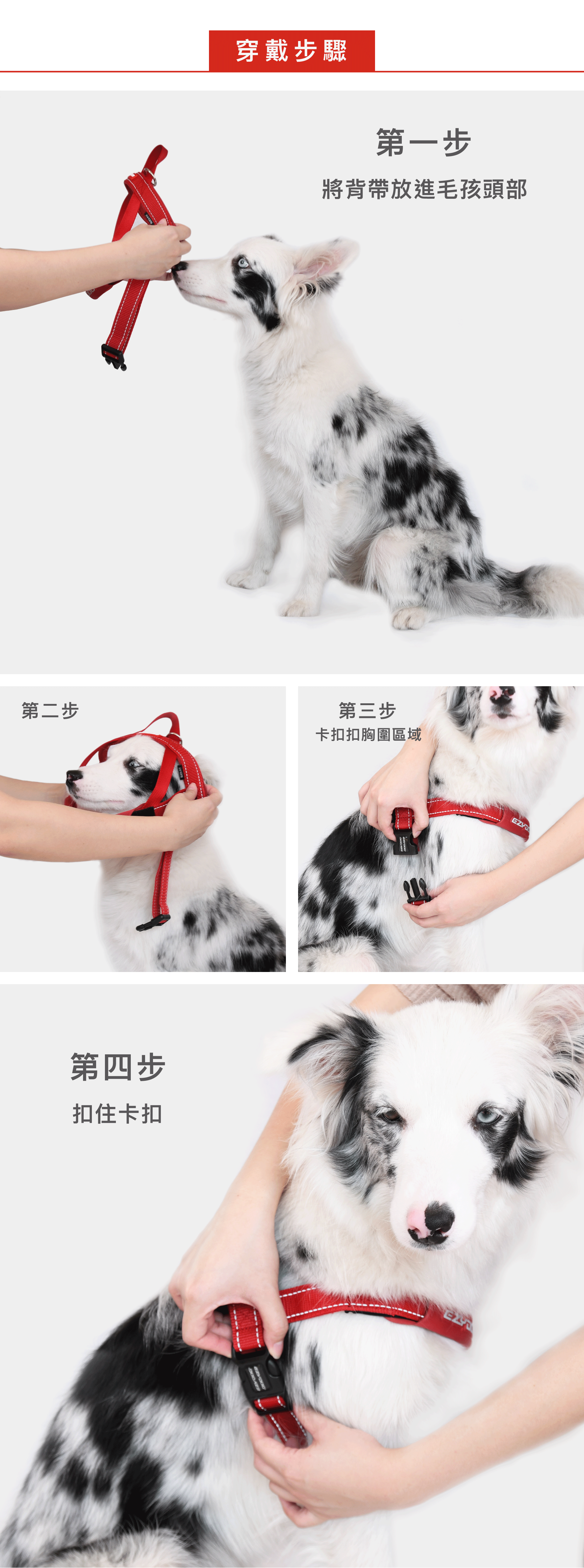 穿戴步驟

第一步
將背帶放進毛孩頭部

第二步

第三步
卡扣扣胸圍區域

第四步
扣住卡扣