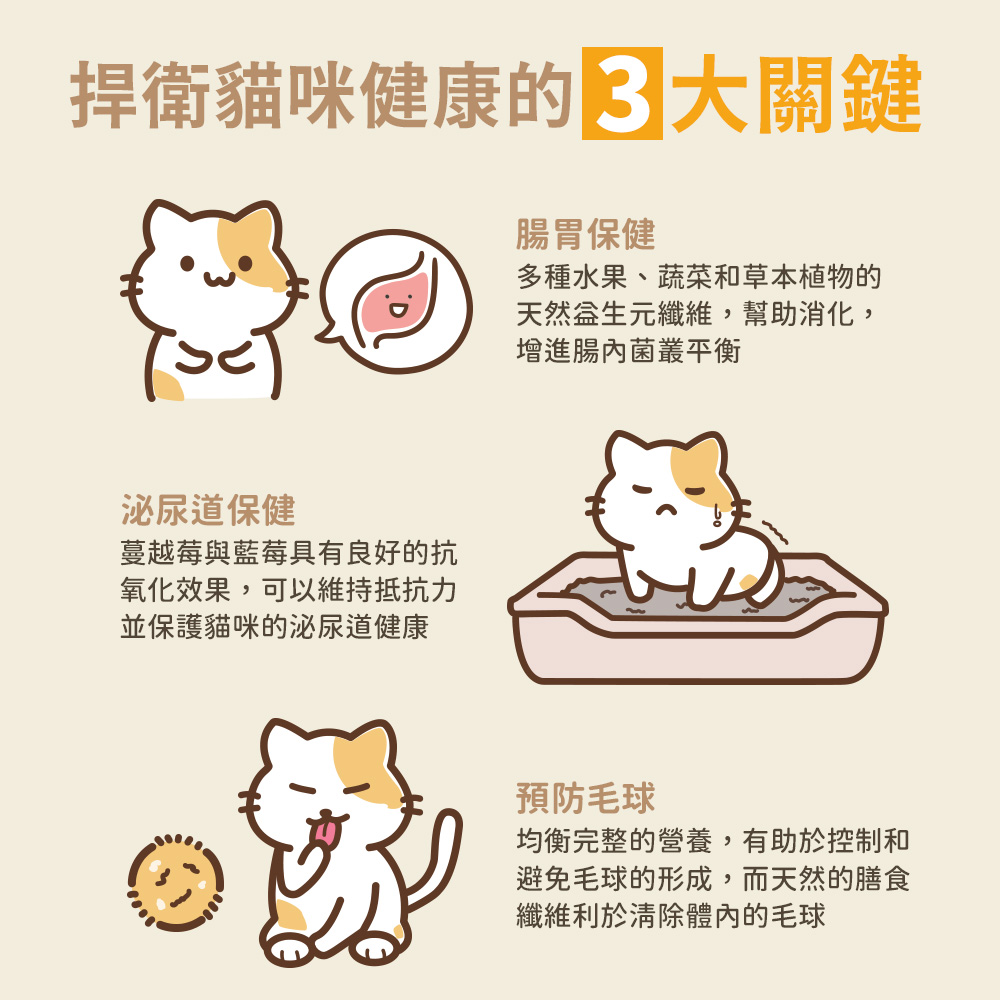 捍衛貓咪健康的3大關鍵

腸胃保健
多種水果、蔬菜和草本植物的天然益生元纖維，幫助消化，增進腸內菌叢平衡

泌尿道保健
蔓越莓與藍莓具有良好的抗氧化效果，可以維持抵抗力並保護貓咪的泌尿道健康

預防毛球
均衡完整的營養，有助於控制和避免毛球的形成，而天然的膳食纖維利於清除體內的毛球