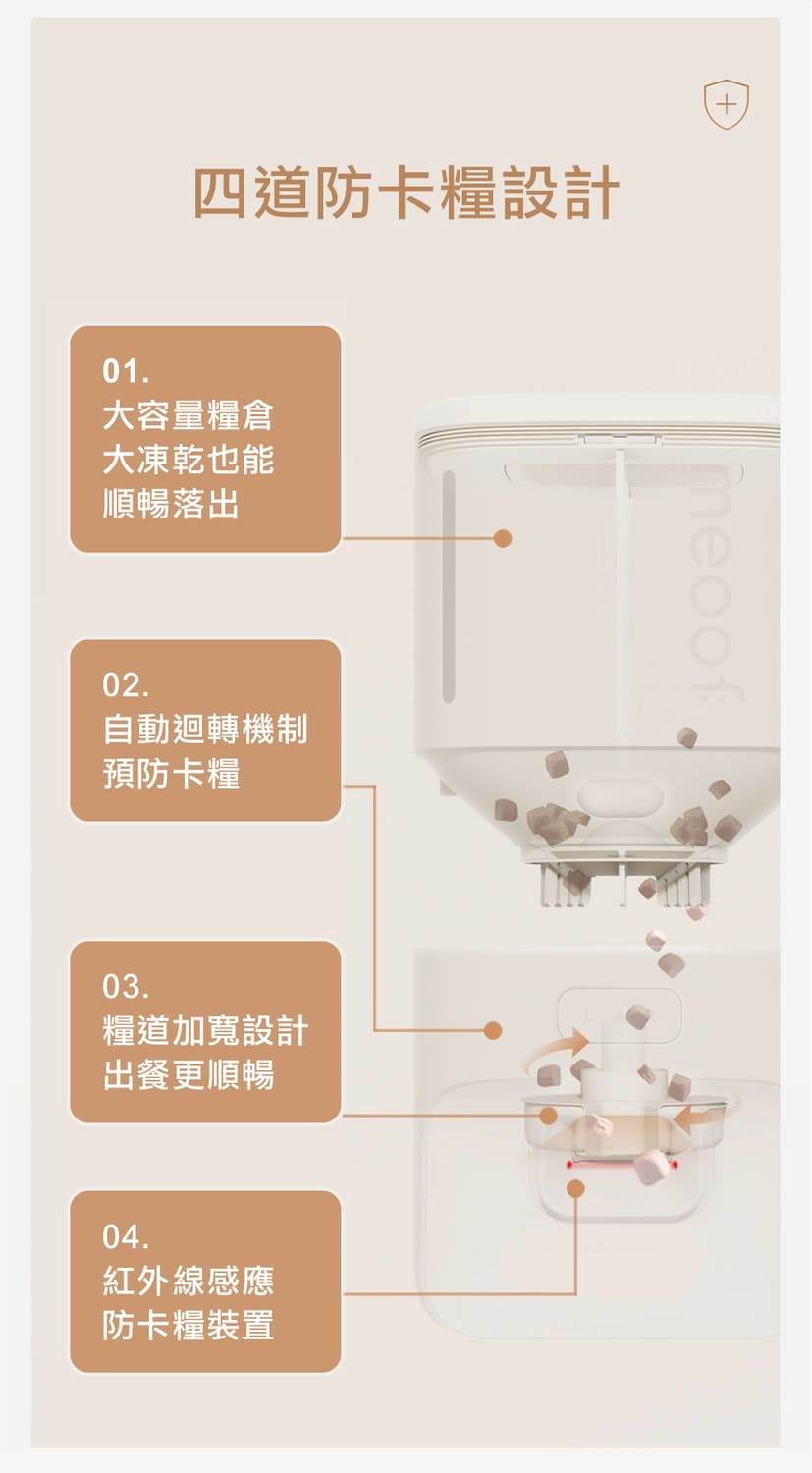 四道防卡糧設計

01.
大容量糧倉
大凍乾也能
順暢落出

02.
自動迴轉機制
預防卡糧

03.
糧道加寬設計
出餐更順暢

04.
紅外線感應
防卡糧裝置

meoof