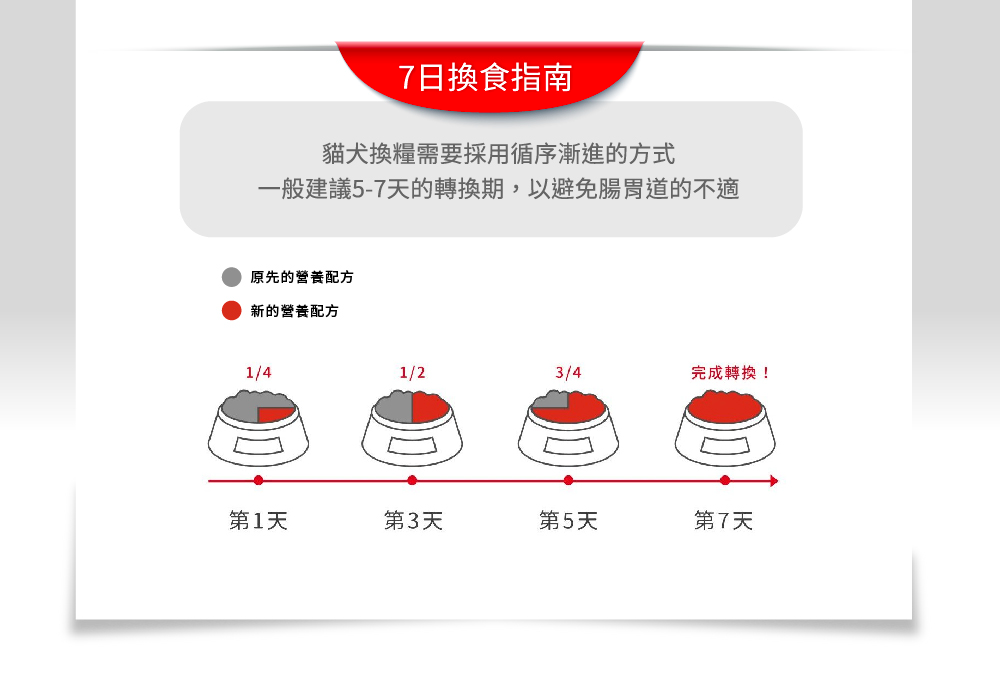 7日換食指南

貓犬換糧需要採用循序漸進的方式
一般建議5-7天的轉換期，以避免腸胃道的不適

原先的營養配方
新的營養配方

1/4
1/2
3/4
完成轉換！

第1天
第3天
第5天
第7天