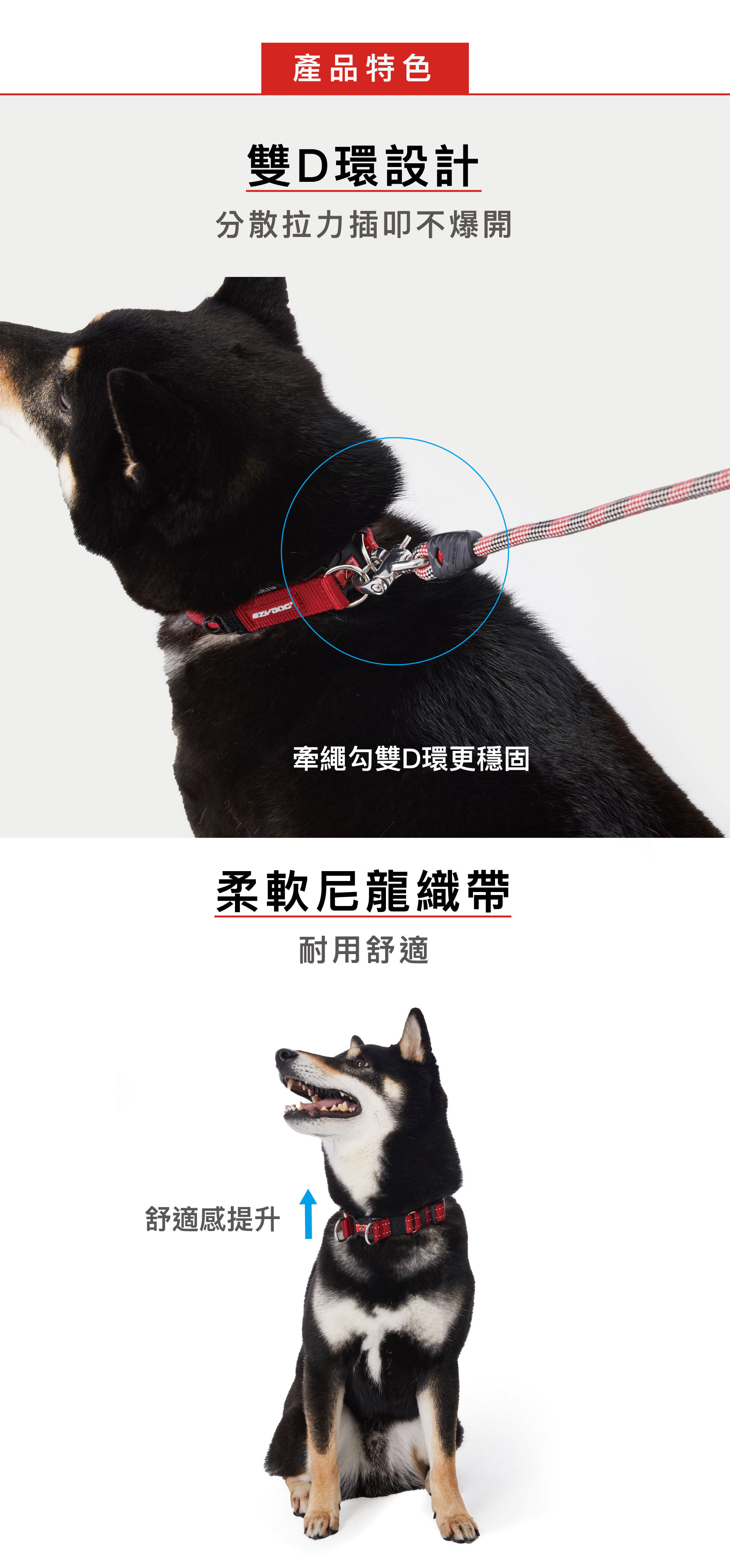 產品特色

雙D環設計

分散拉力插叩不爆開

EZYDOG

牽繩勾雙D環更穩固

柔軟尼龍織帶

耐用舒適

舒適感提升