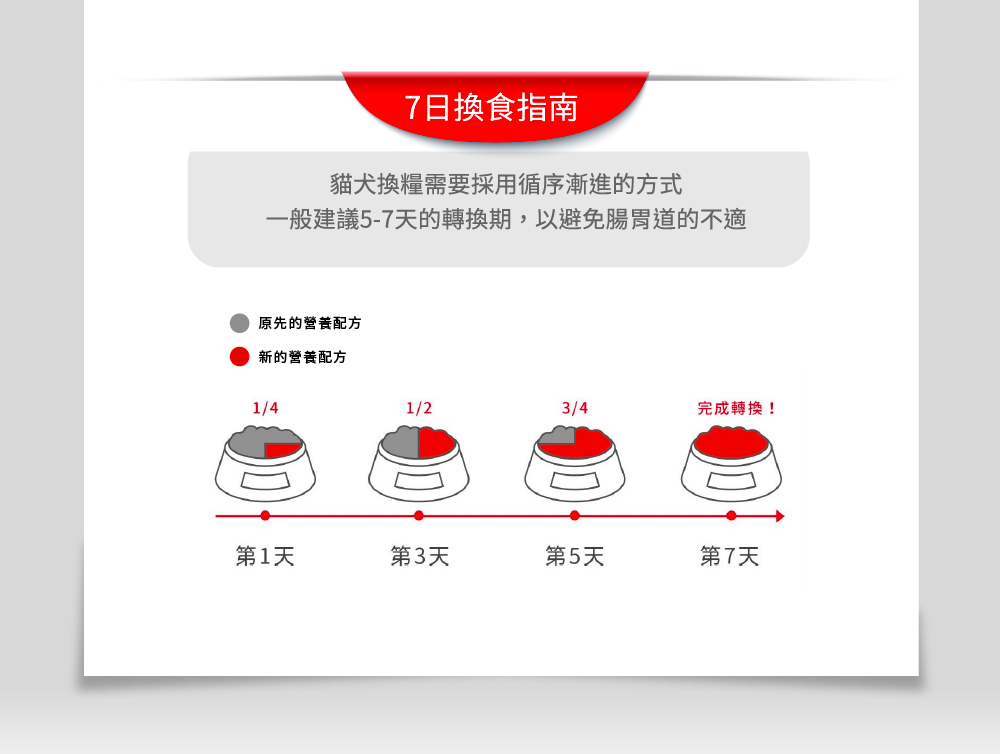 7日換食指南

貓犬換糧需要採用循序漸進的方式
一般建議5-7天的轉換期，以避免腸胃道的不適

原先的營養配方
新的營養配方

1/4
1/2
3/4
完成轉換！

第1天
第3天
第5天
第7天