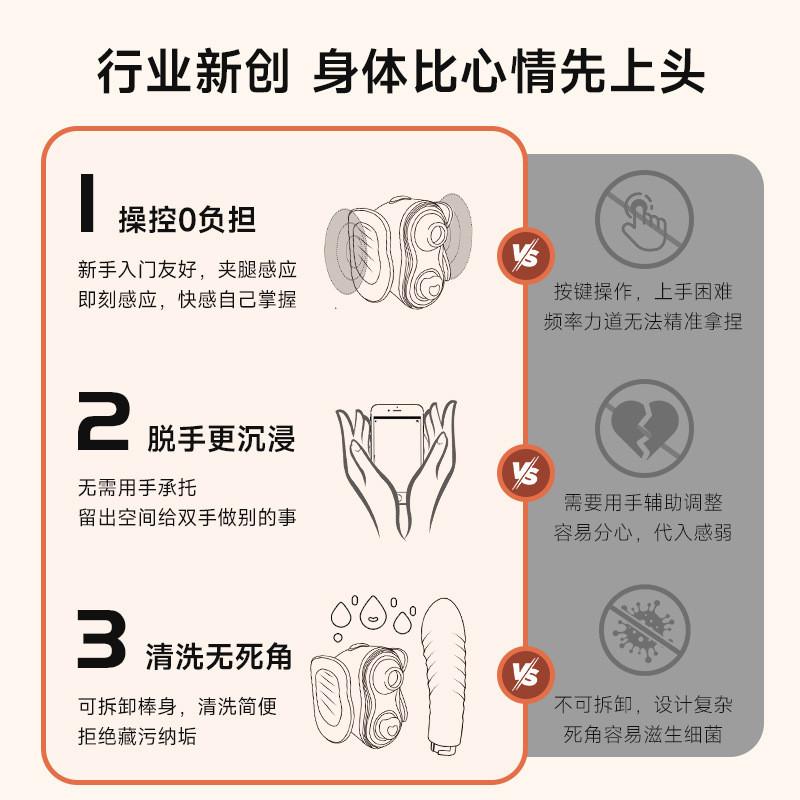 行业新创 身体比心情先上头

1 操控0负担

新手入门友好，夹腿感应
即刻感应，快感自己掌握

VS

按键操作，上手困难
频率力道无法精准拿捏

2 脱手更沉浸

无需用手承托
留出空间给双手做别的事

VS

需要用手辅助调整
容易分心，代入感弱

3 清洗无死角

可拆卸棒身，清洗简便
拒绝藏污纳垢

VS

不可拆卸，设计复杂
死角容易滋生细菌